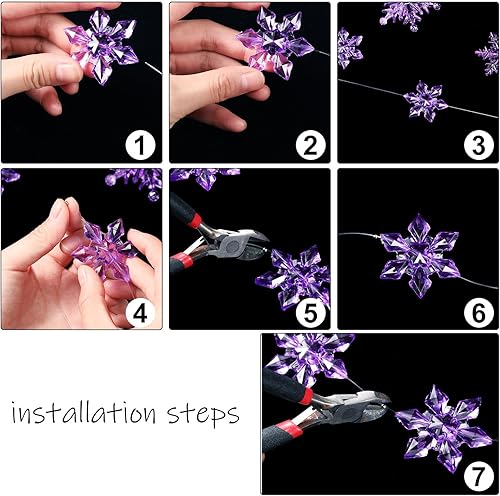 1

2

3

4

5

6

installation steps

7