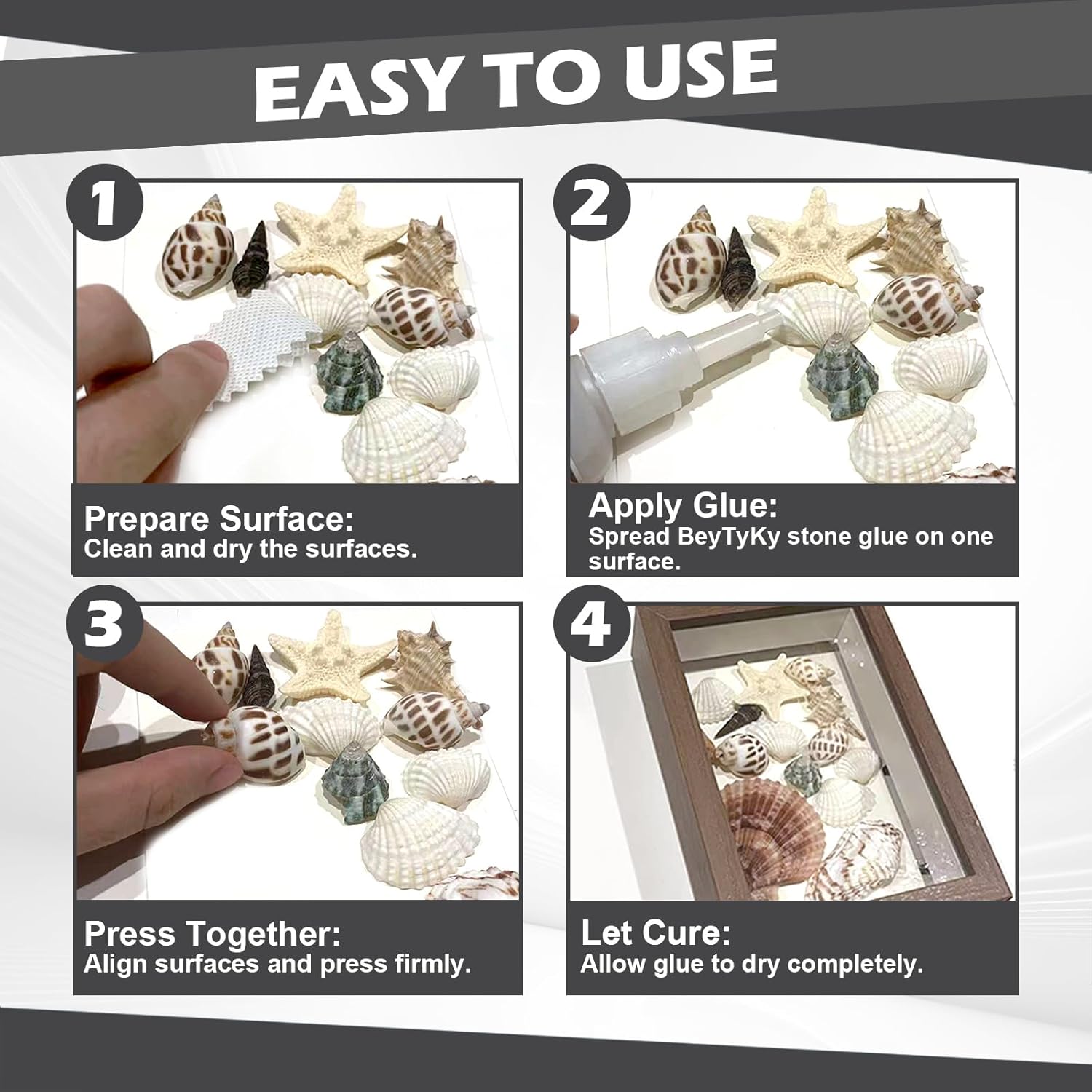 EASY TO USE

1

Prepare Surface:
Clean and dry the surfaces.

2

Apply Glue:
Spread BeyTyKy stone glue on one surface.

3

Press Together:
Align surfaces and press firmly.

4

Let Cure:
Allow glue to dry completely.