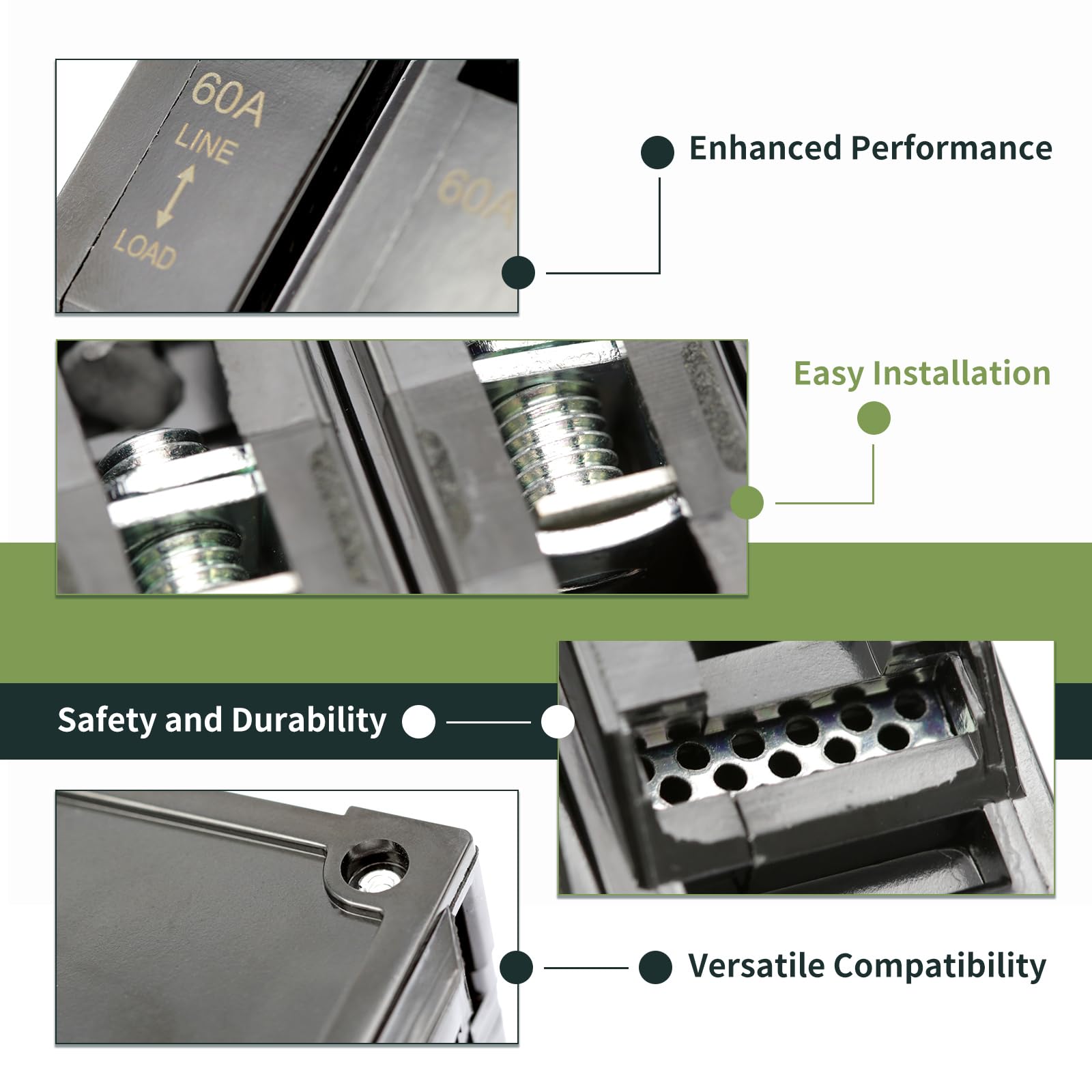 60A
LINE
LOAD
60A

Enhanced Performance

Easy Installation

Safety and Durability

Versatile Compatibility