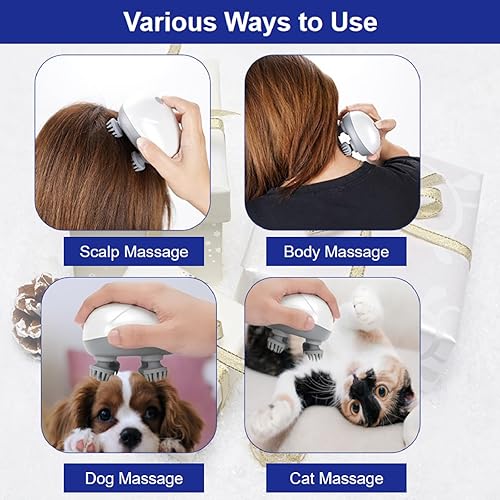 Various Ways to Use

Scalp Massage

Body Massage

Dog Massage

Cat Massage