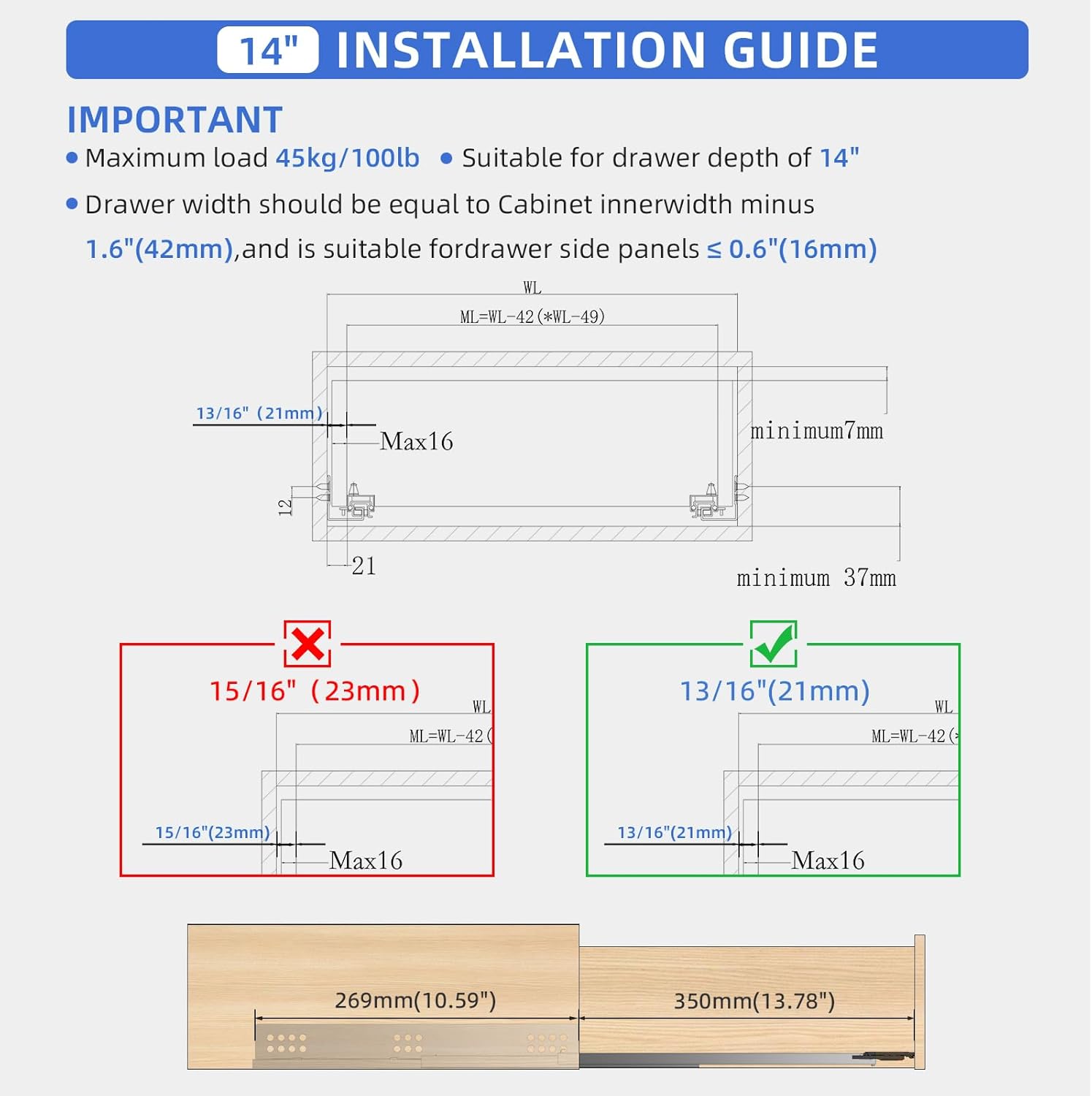 14" INSTALLATION GUIDE

IMPORTANT

• Maximum load 45kg/100lb • Suitable for drawer depth of 14"

• Drawer width should be equal to Cabinet innerwidth minus 1.6"(42mm),and is suitable fordrawer side panels ≤ 0.6"(16mm)

WL

ML=WL-42(*WL-49)

13/16" (21mm)

Max16

minimum7mm

12

21

minimum 37mm

15/16" (23mm)

WL

ML=WL-42(

15/16"(23mm)

Max16

13/16"(21mm)

WL

ML=WL-42(

13/16"(21mm)

Max16

269mm(10.59")

350mm(13.78")