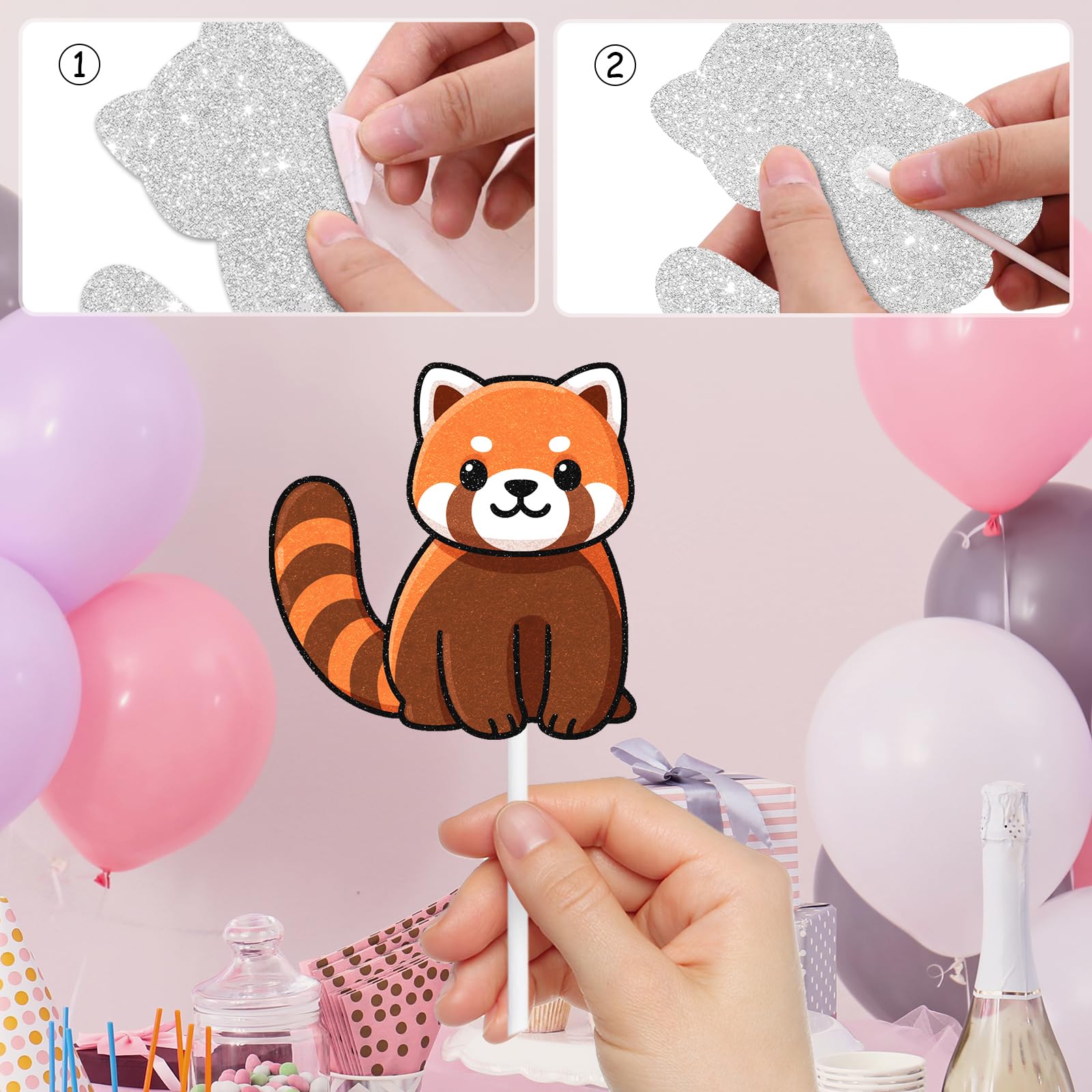 ①

②