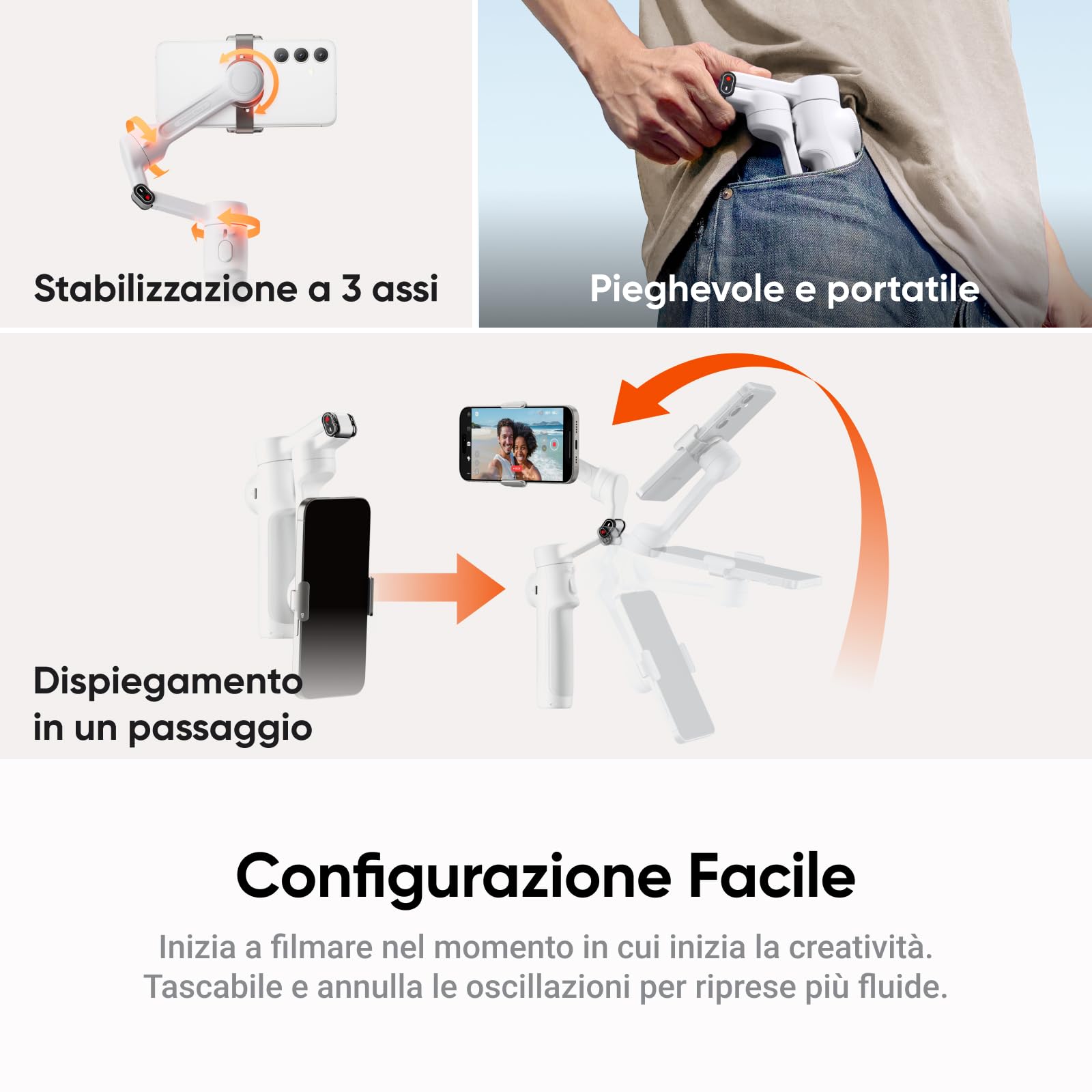 Stabilizzazione a 3 assi

Pieghevole e portatile

Dispiegamento
in un passaggio

Configurazione Facile

Inizia a filmare nel momento in cui inizia la creatività.
Tascabile e annulla le oscillazioni per riprese più fluide.