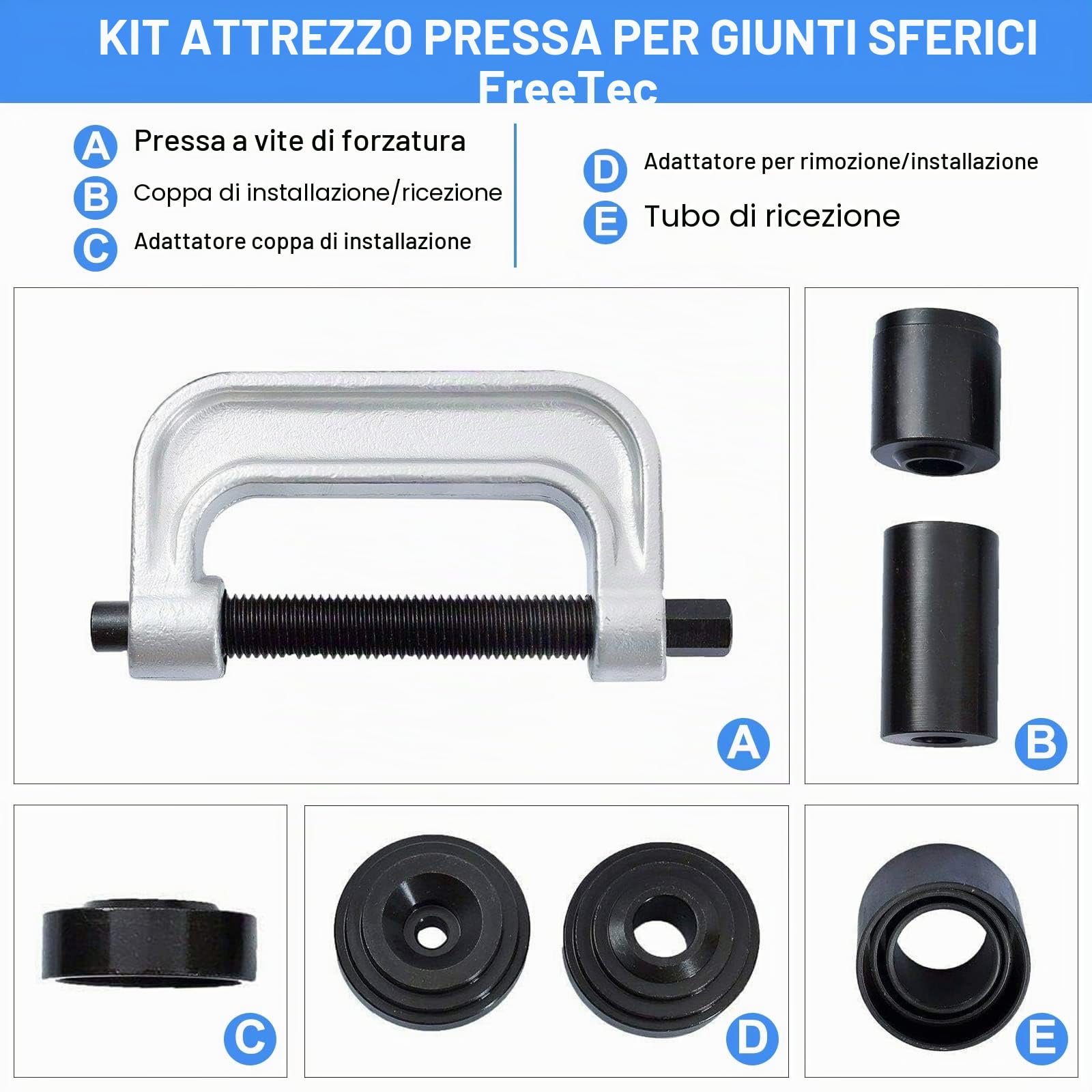 KIT ATTREZZO PRESSA PER GIUNTI SFERICI
FreeTec

A Pressa a vite di forzatura
B Coppa di installazione/ricezione
C Adattatore coppa di installazione

D Adattatore per rimozione/installazione
E Tubo di ricezione

A

B

C

D

E