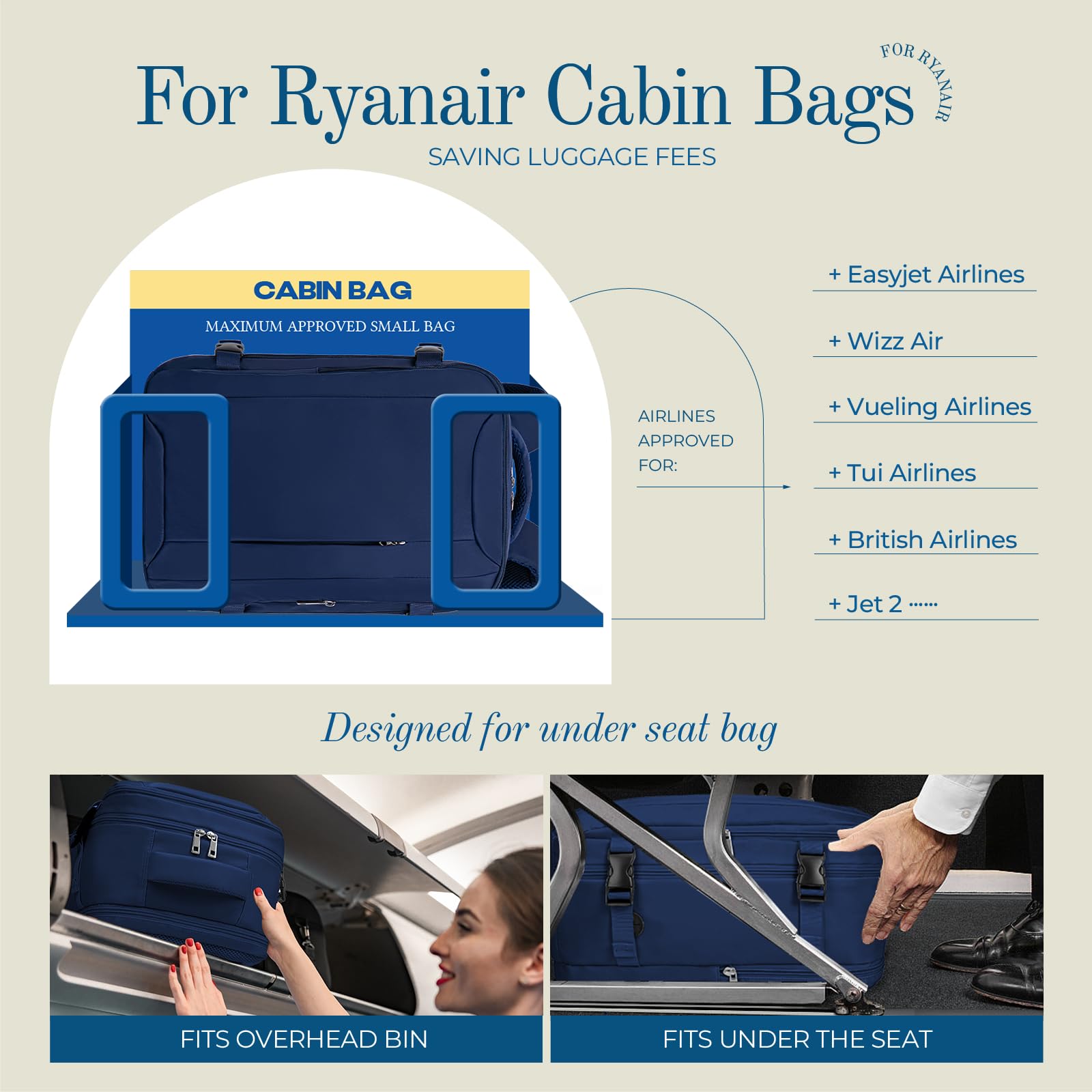 For Ryanair Cabin Bags

FOR RYANAIR

SAVING LUGGAGE FEES

CABIN BAG

MAXIMUM APPROVED SMALL BAG

AIRLINES APPROVED FOR:

+ Easyjet Airlines

+ Wizz Air

+ Vueling Airlines

+ Tui Airlines

+ British Airlines

+ Jet 2 ......

Designed for under seat bag

FITS OVERHEAD BIN

FITS UNDER THE SEAT