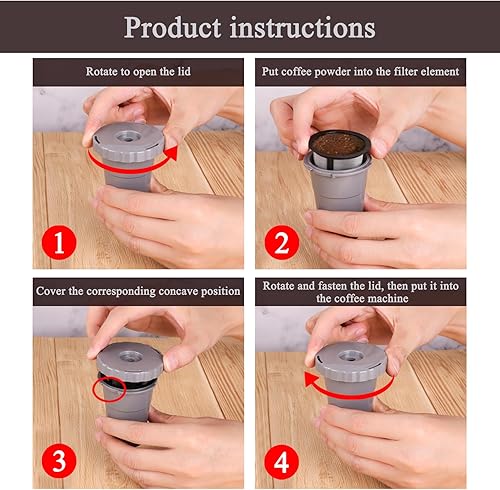 Product instructions

Rotate to open the lid

1

Put coffee powder into the filter element

2

Cover the corresponding concave position

3

Rotate and fasten the lid, then put it into the coffee machine

4