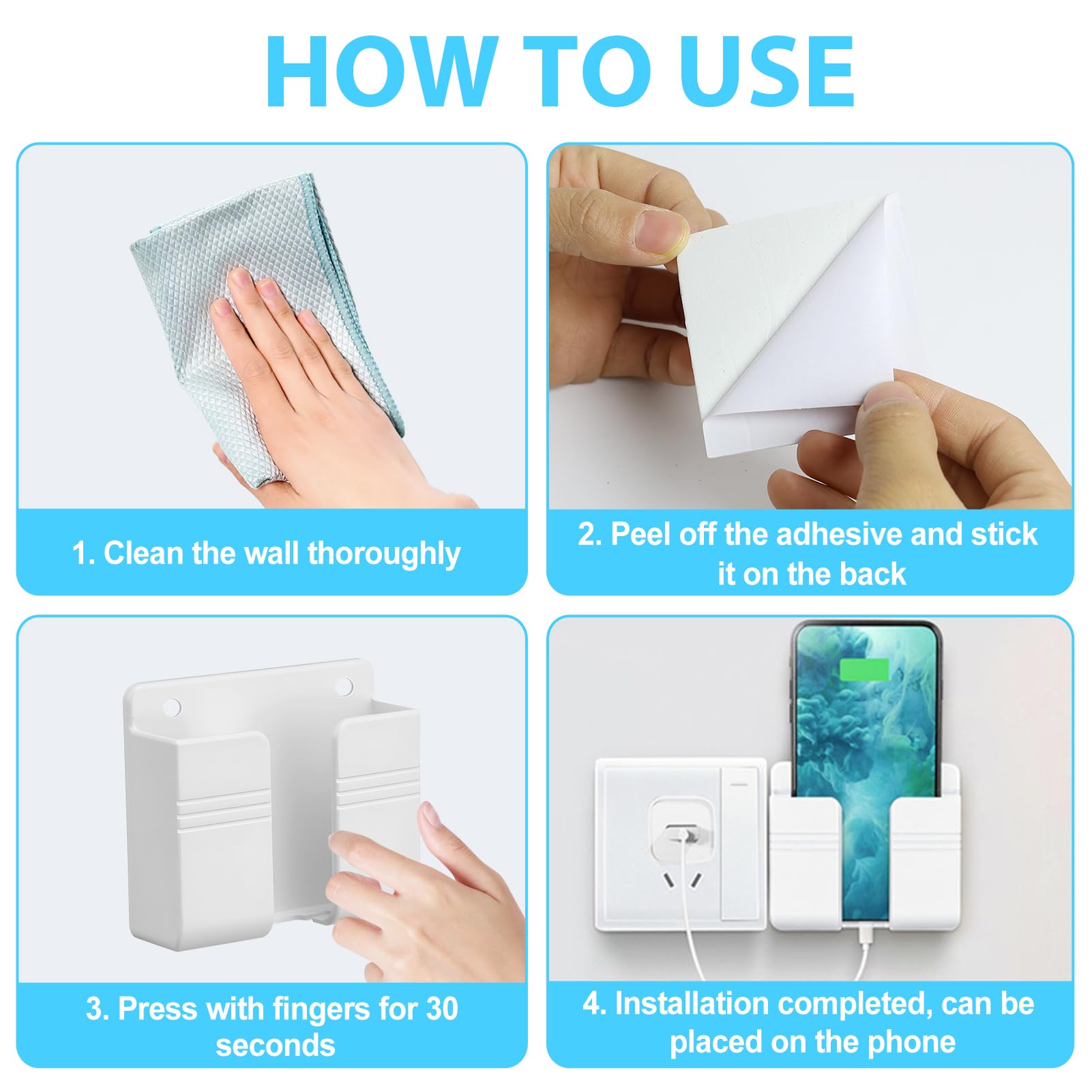 HOW TO USE

1. Clean the wall thoroughly

2. Peel off the adhesive and stick it on the back

3. Press with fingers for 30 seconds

4. Installation completed, can be placed on the phone