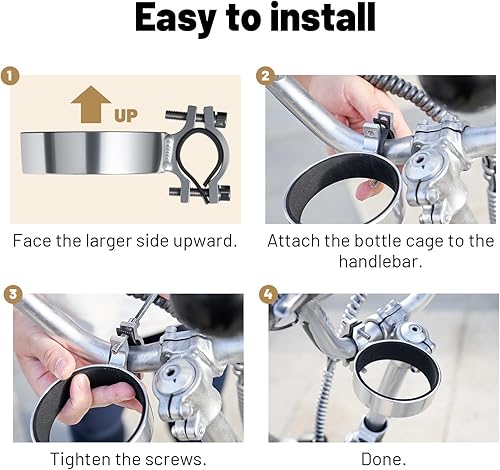 Easy to install

1

UP

Face the larger side upward.

2

Attach the bottle cage to the handlebar.

3

Tighten the screws.

4

Done.