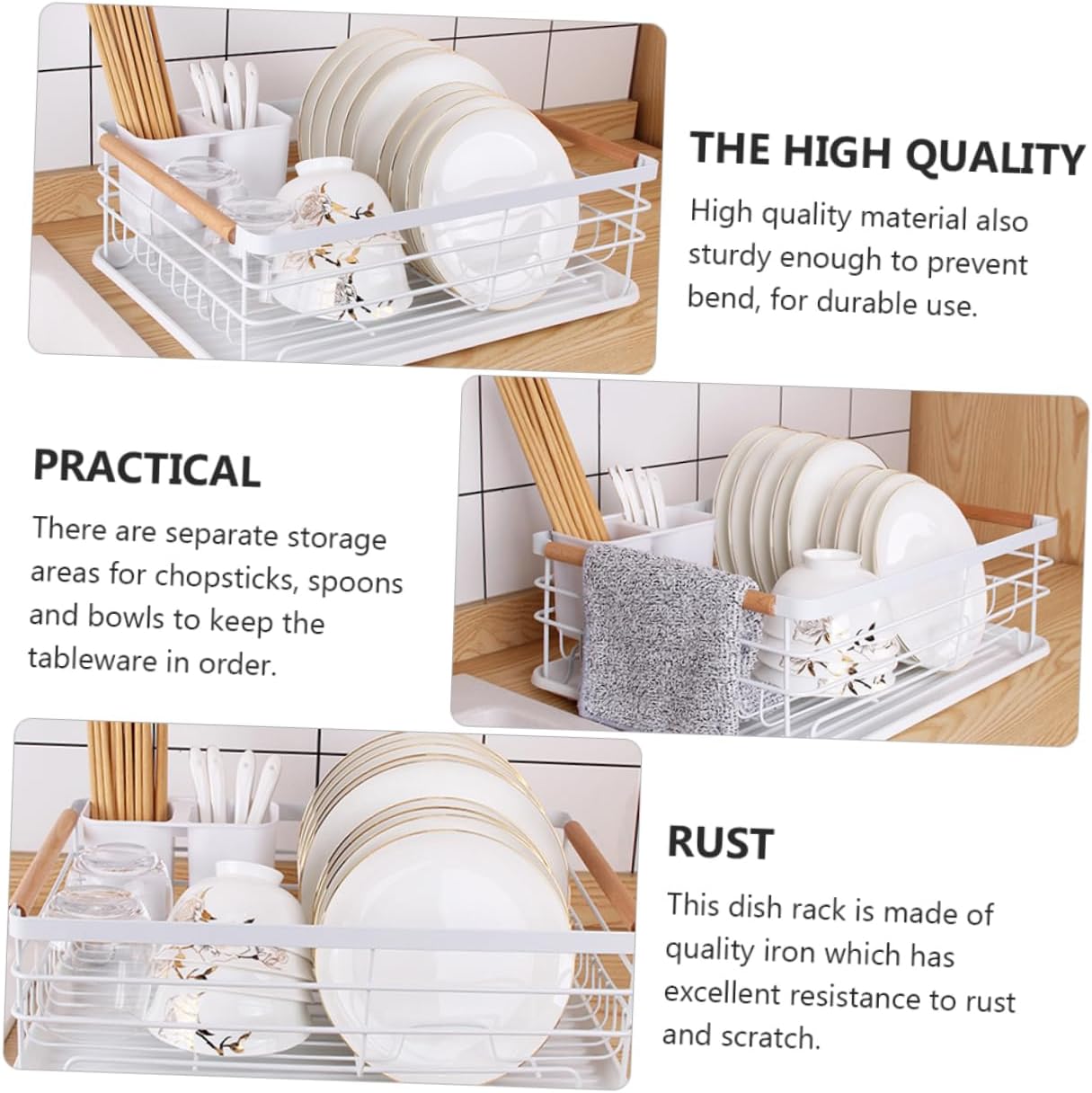 THE HIGH QUALITY

High quality material also sturdy enough to prevent bend, for durable use.

PRACTICAL

There are separate storage areas for chopsticks, spoons and bowls to keep the tableware in order.

RUST

This dish rack is made of quality iron which has excellent resistance to rust and scratch.