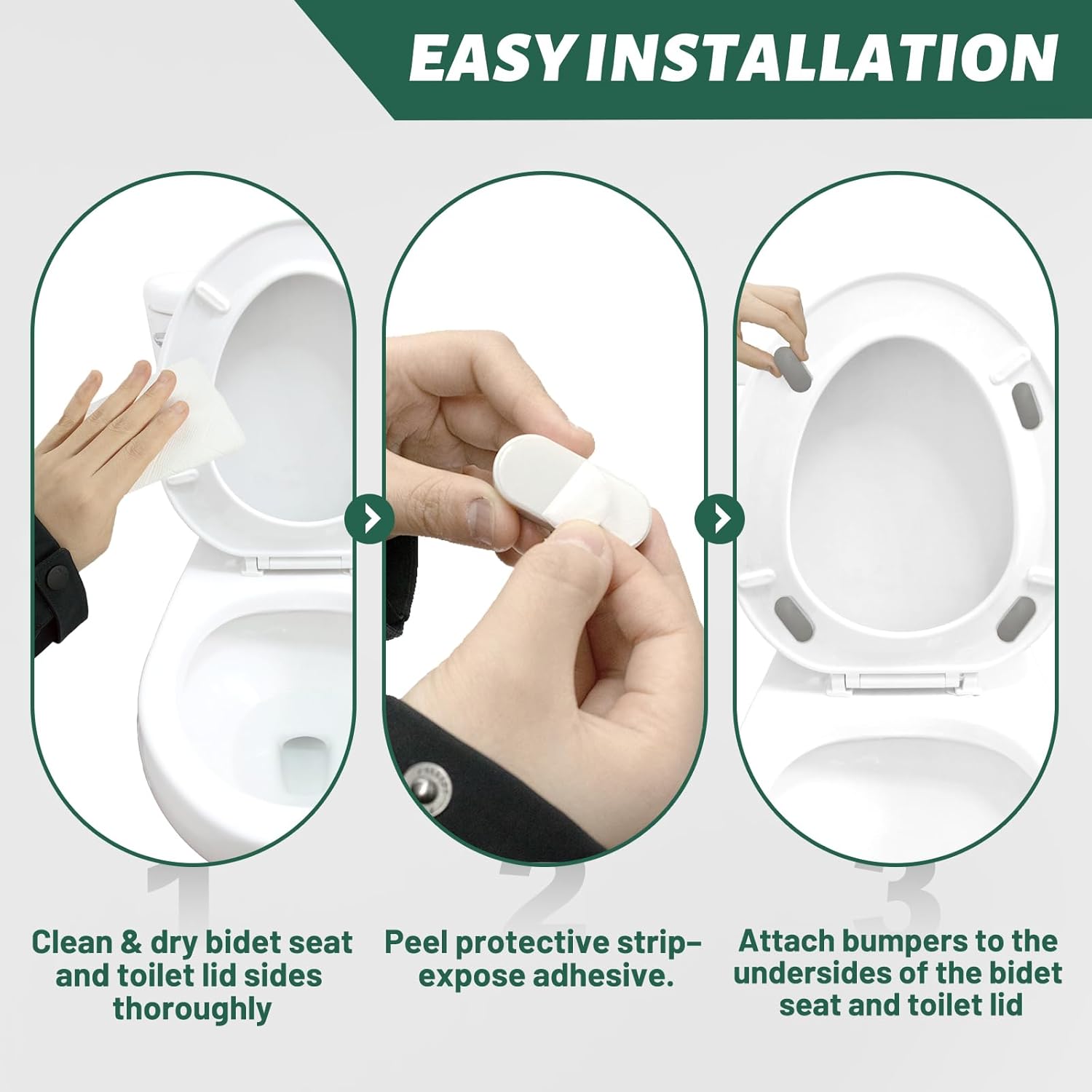 EASY INSTALLATION

1

Clean & dry bidet seat and toilet lid sides thoroughly

2

Peel protective strip-expose adhesive.

3

Attach bumpers to the undersides of the bidet seat and toilet lid