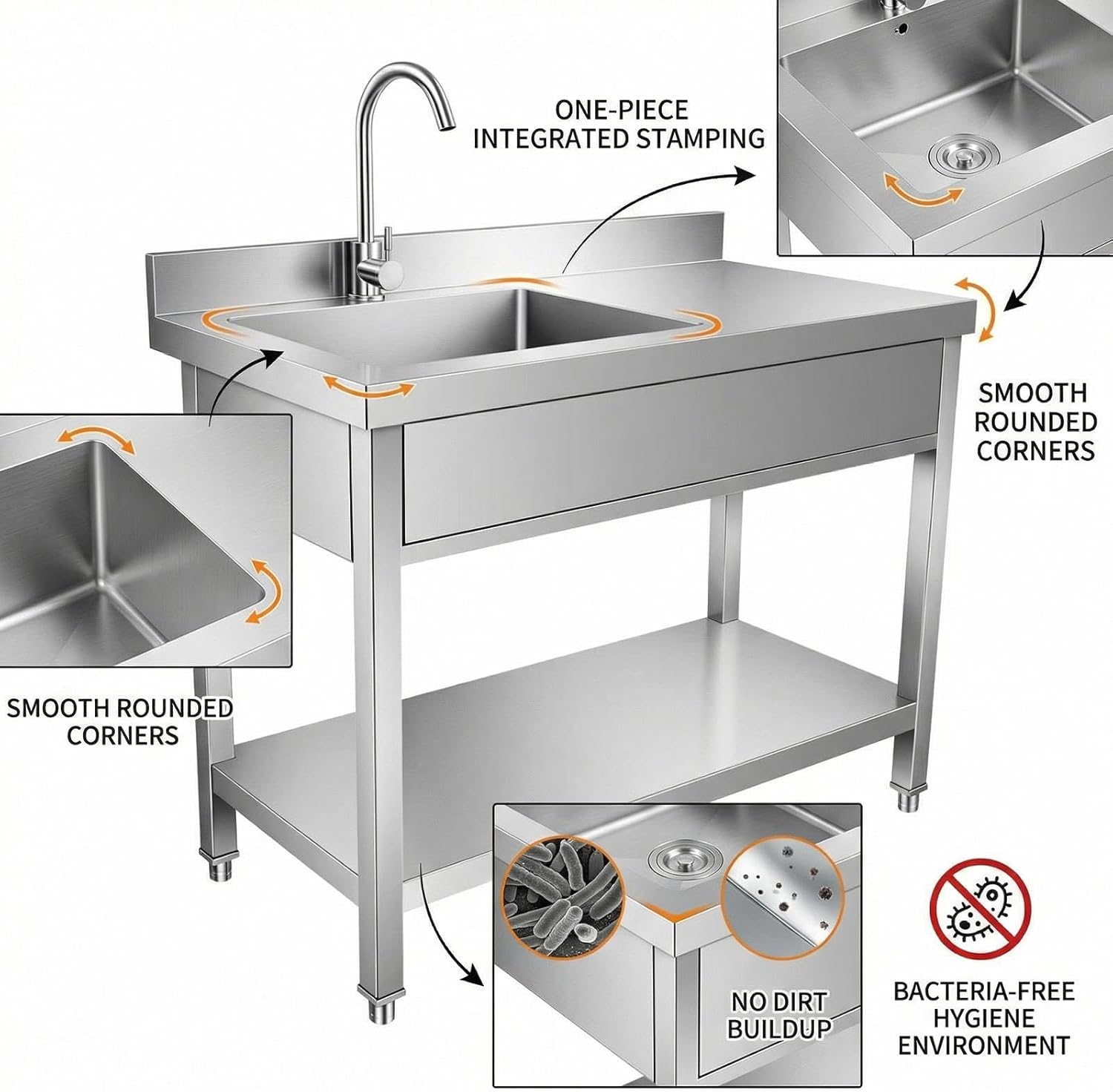 ONE-PIECE
INTEGRATED STAMPING

SMOOTH
ROUNDED
CORNERS

SMOOTH ROUNDED
CORNERS

NO DIRT
BUILDUP

BACTERIA-FREE
HYGIENE
ENVIRONMENT