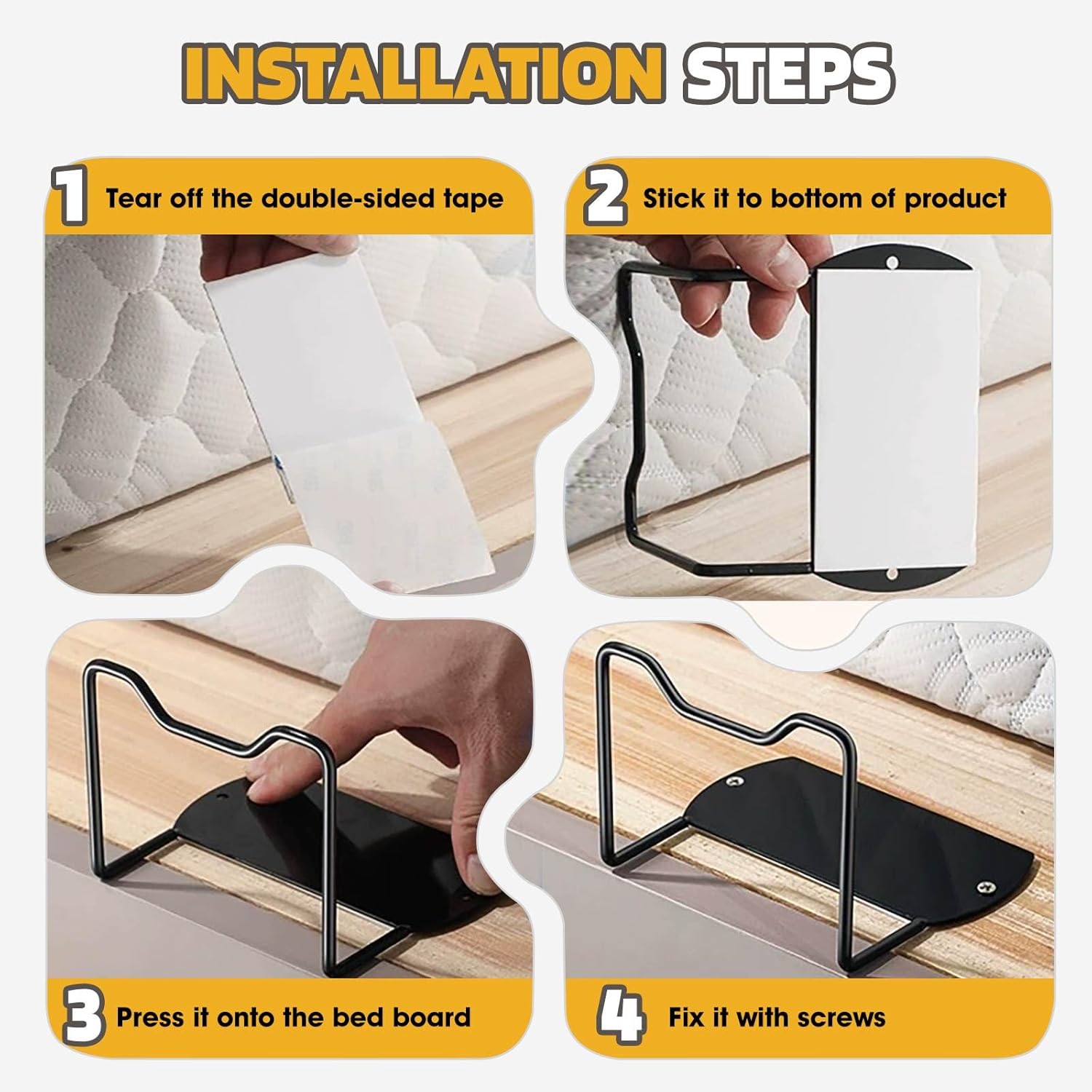 INSTALLATION STEPS

1 Tear off the double-sided tape

2 Stick it to bottom of product

3 Press it onto the bed board

4 Fix it with screws