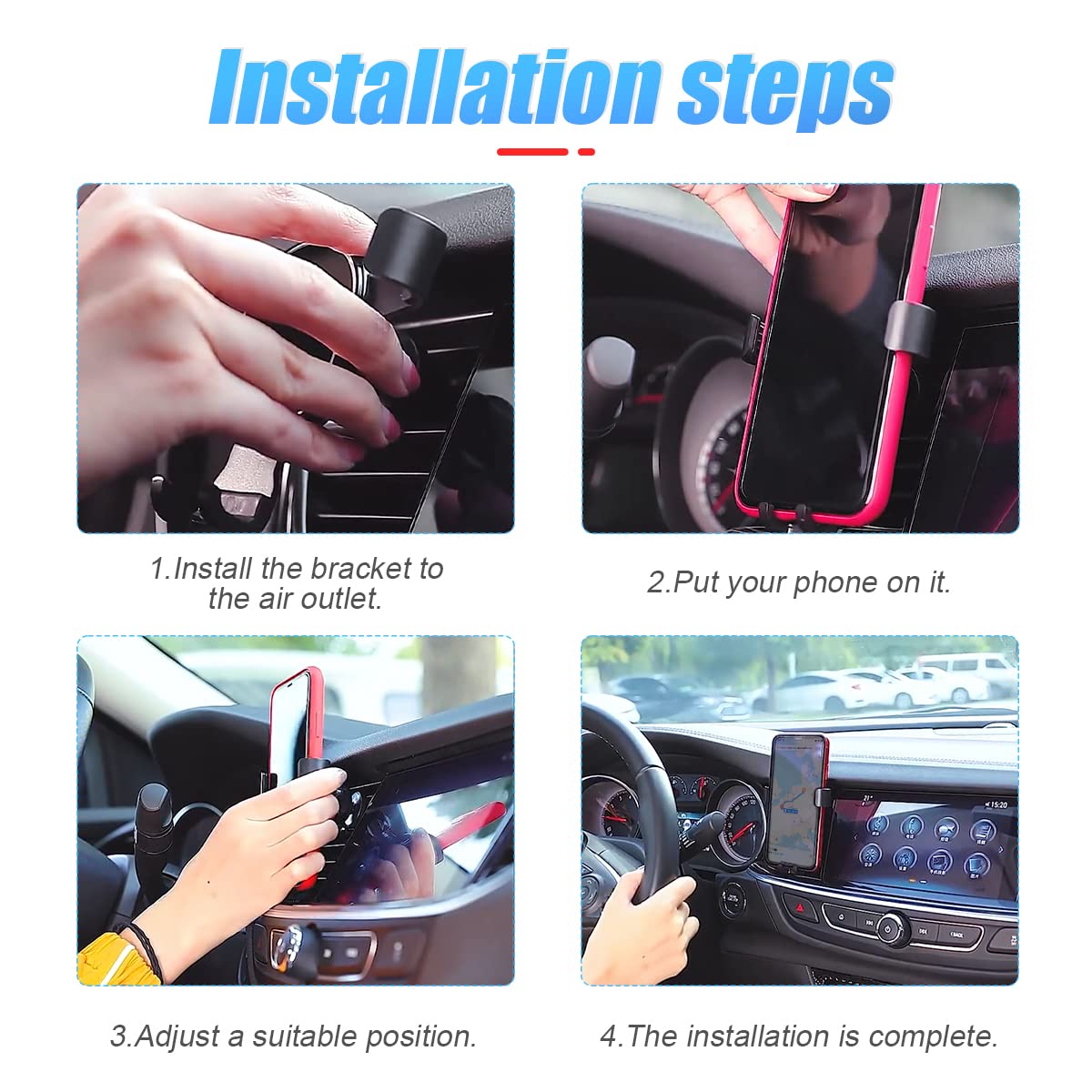 Installation steps

1.Install the bracket to the air outlet.

2.Put your phone on it.

3.Adjust a suitable position.

4.The installation is complete.