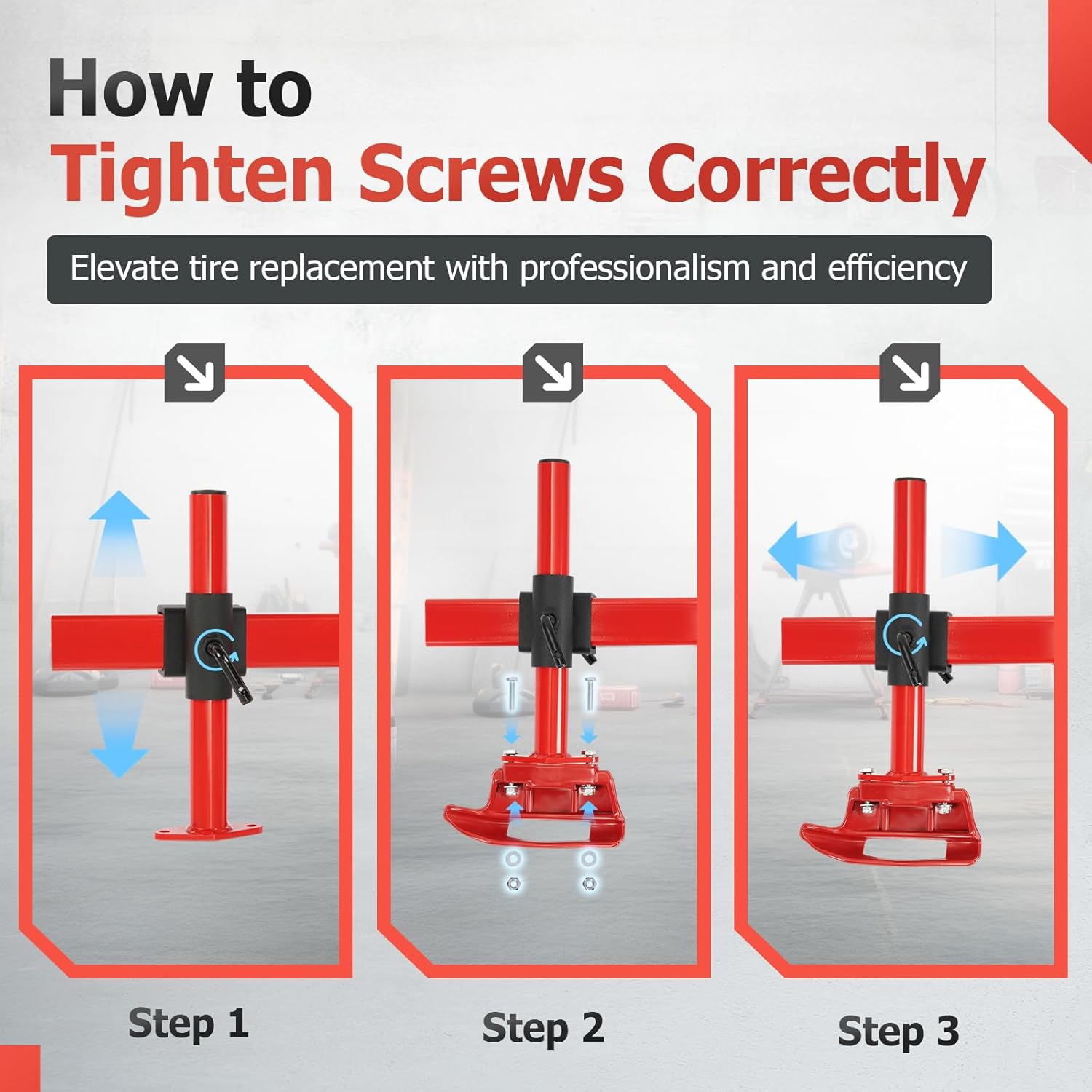 How to
Tighten Screws Correctly

Elevate tire replacement with professionalism and efficiency

Step 1

Step 2

Step 3