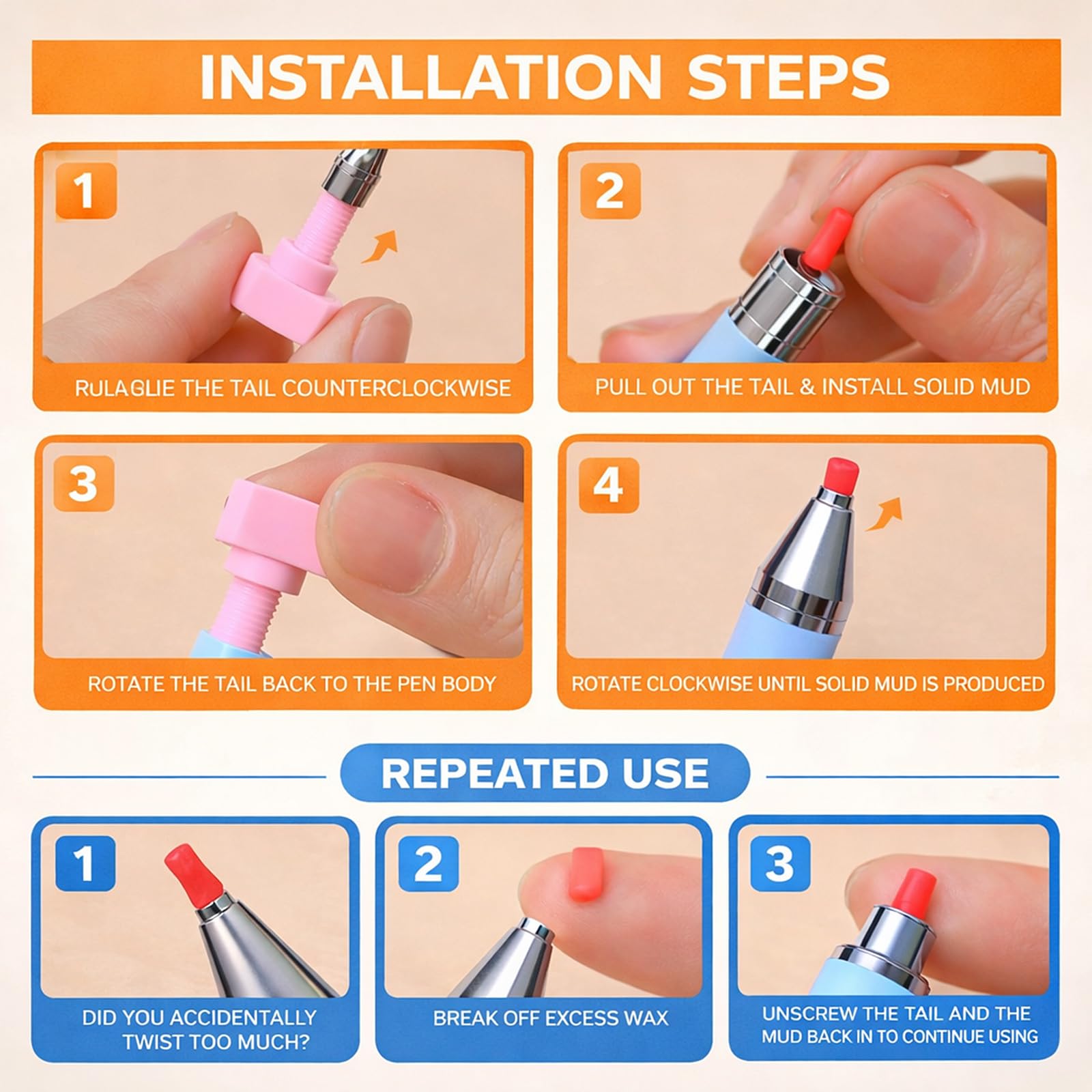 INSTALLATION STEPS

1
RULAGLIE THE TAIL COUNTERCLOCKWISE

2
PULL OUT THE TAIL & INSTALL SOLID MUD

3
ROTATE THE TAIL BACK TO THE PEN BODY

4
ROTATE CLOCKWISE UNTIL SOLID MUD IS PRODUCED

REPEATED USE

1
DID YOU ACCIDENTALLY TWIST TOO MUCH?

2
BREAK OFF EXCESS WAX

3
UNSCREW THE TAIL AND THE MUD BACK IN TO CONTINUE USING