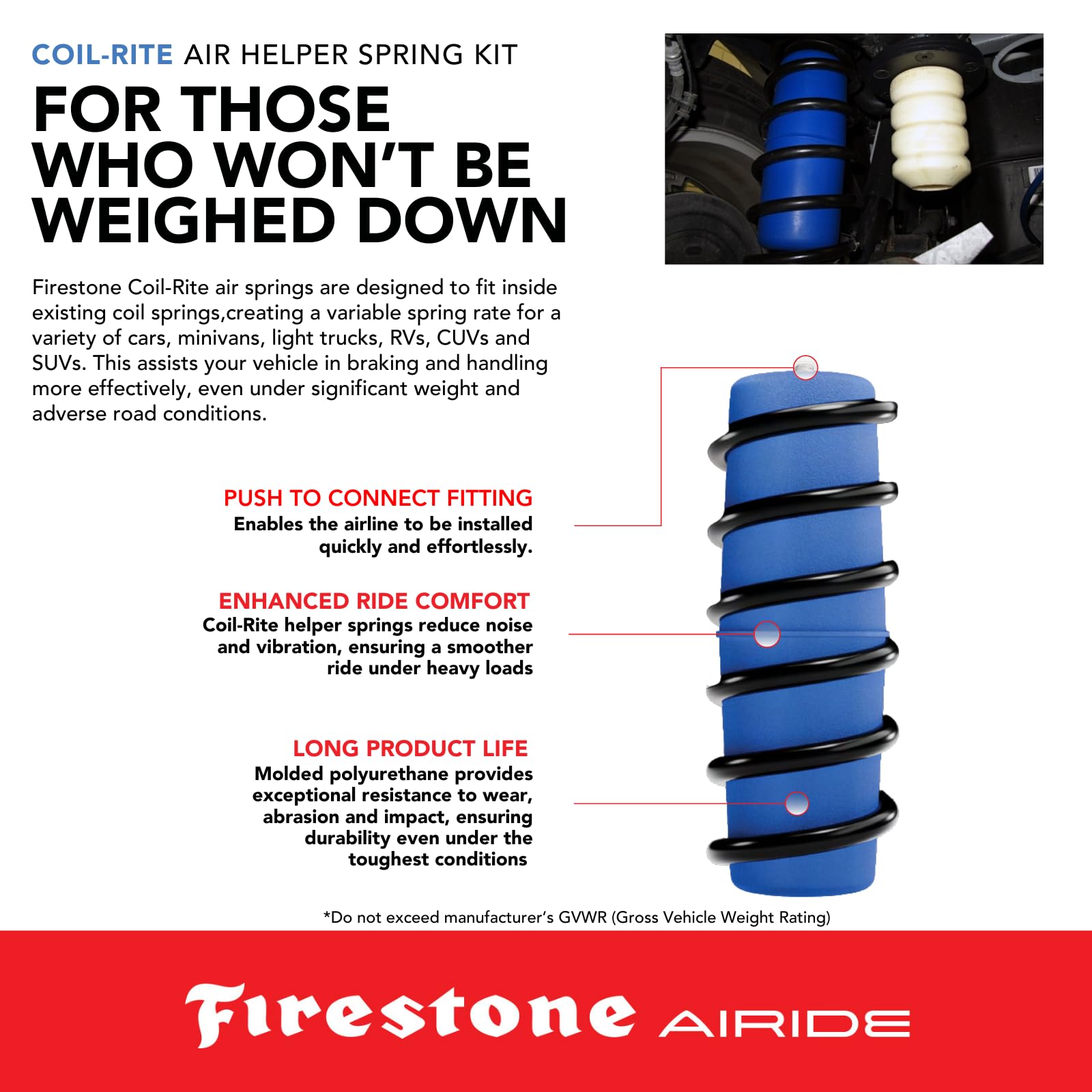 COIL-RITE AIR HELPER SPRING KIT

FOR THOSE WHO WON'T BE WEIGHED DOWN

Firestone Coil-Rite air springs are designed to fit inside existing coil springs,creating a variable spring rate for a variety of cars, minivans, light trucks, RVs, CUVs and SUVs. This assists your vehicle in braking and handling more effectively, even under significant weight and adverse road conditions.

PUSH TO CONNECT FITTING
Enables the airline to be installed quickly and effortlessly.

ENHANCED RIDE COMFORT
Coil-Rite helper springs reduce noise and vibration, ensuring a smoother ride under heavy loads

LONG PRODUCT LIFE
Molded polyurethane provides exceptional resistance to wear, abrasion and impact, ensuring durability even under the toughest conditions

*Do not exceed manufacturer's GVWR (Gross Vehicle Weight Rating)

Firestone AIRIDE