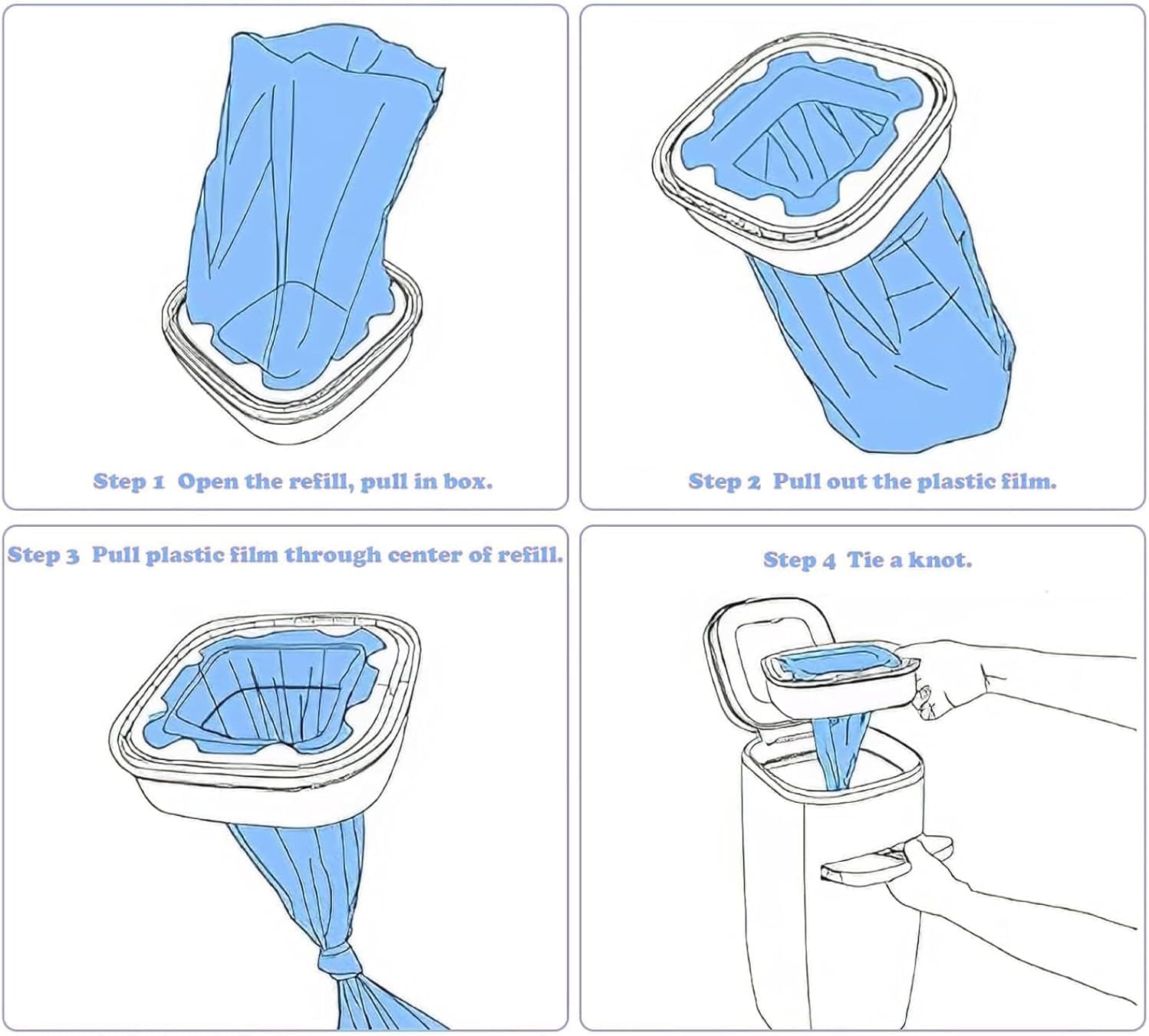 Step 1 Open the refill, pull in box.

Step 2 Pull out the plastic film.

Step 3 Pull plastic film through center of refill.

Step 4 Tie a knot.