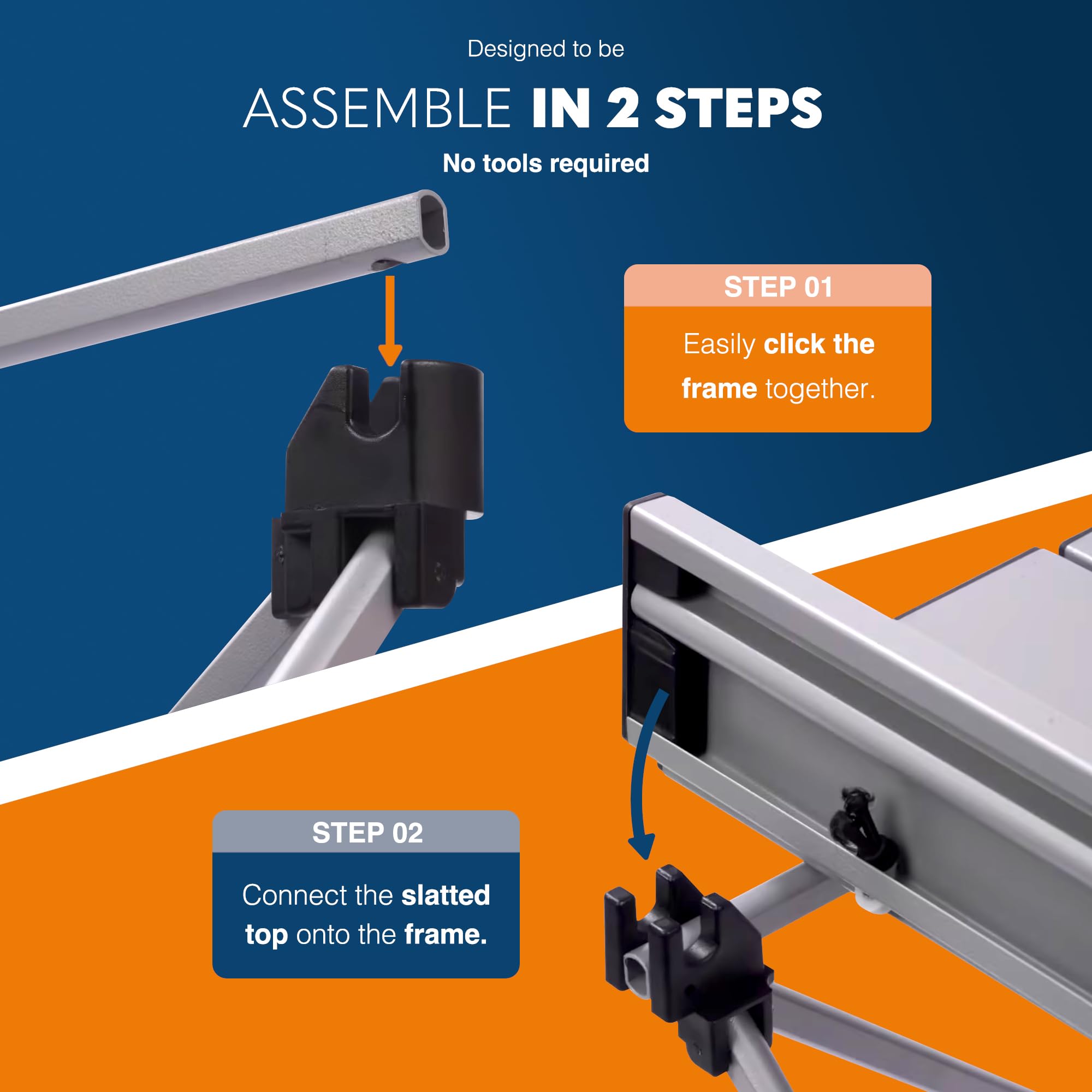 Designed to be

ASSEMBLE IN 2 STEPS

No tools required

STEP 01

Easily click the frame together.

STEP 02

Connect the slatted top onto the frame.