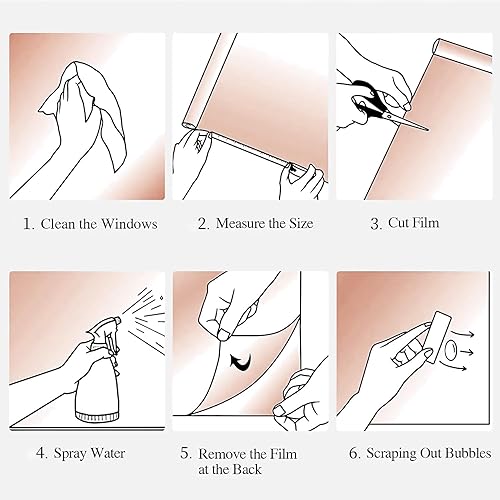 1. Clean the Windows

2. Measure the Size

3. Cut Film

4. Spray Water

5. Remove the Film at the Back

6. Scraping Out Bubbles