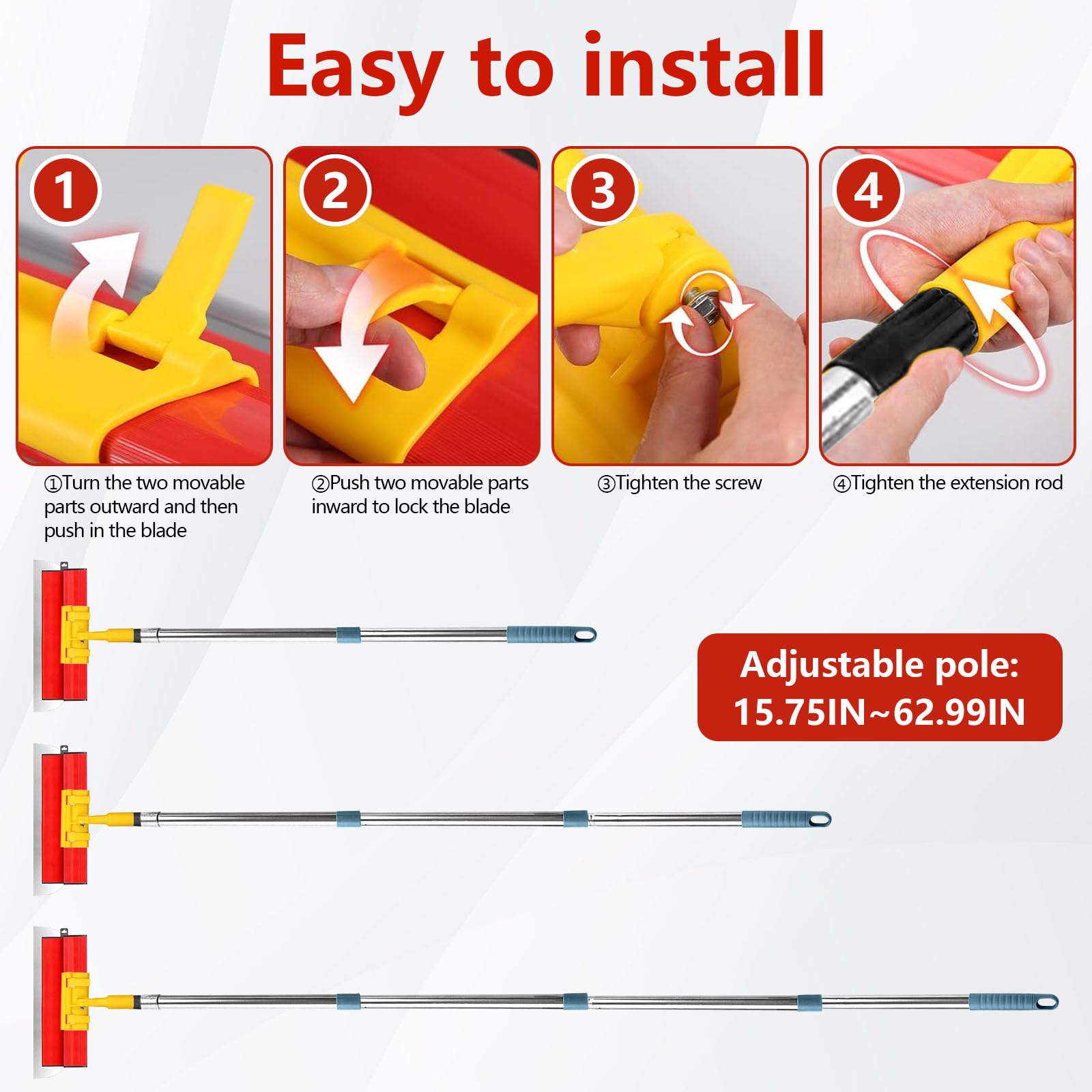 Easy to install

1

2

3

4

①Turn the two movable parts outward and then push in the blade

②Push two movable parts inward to lock the blade

③Tighten the screw

④Tighten the extension rod

Adjustable pole: 15.75IN~62.99IN