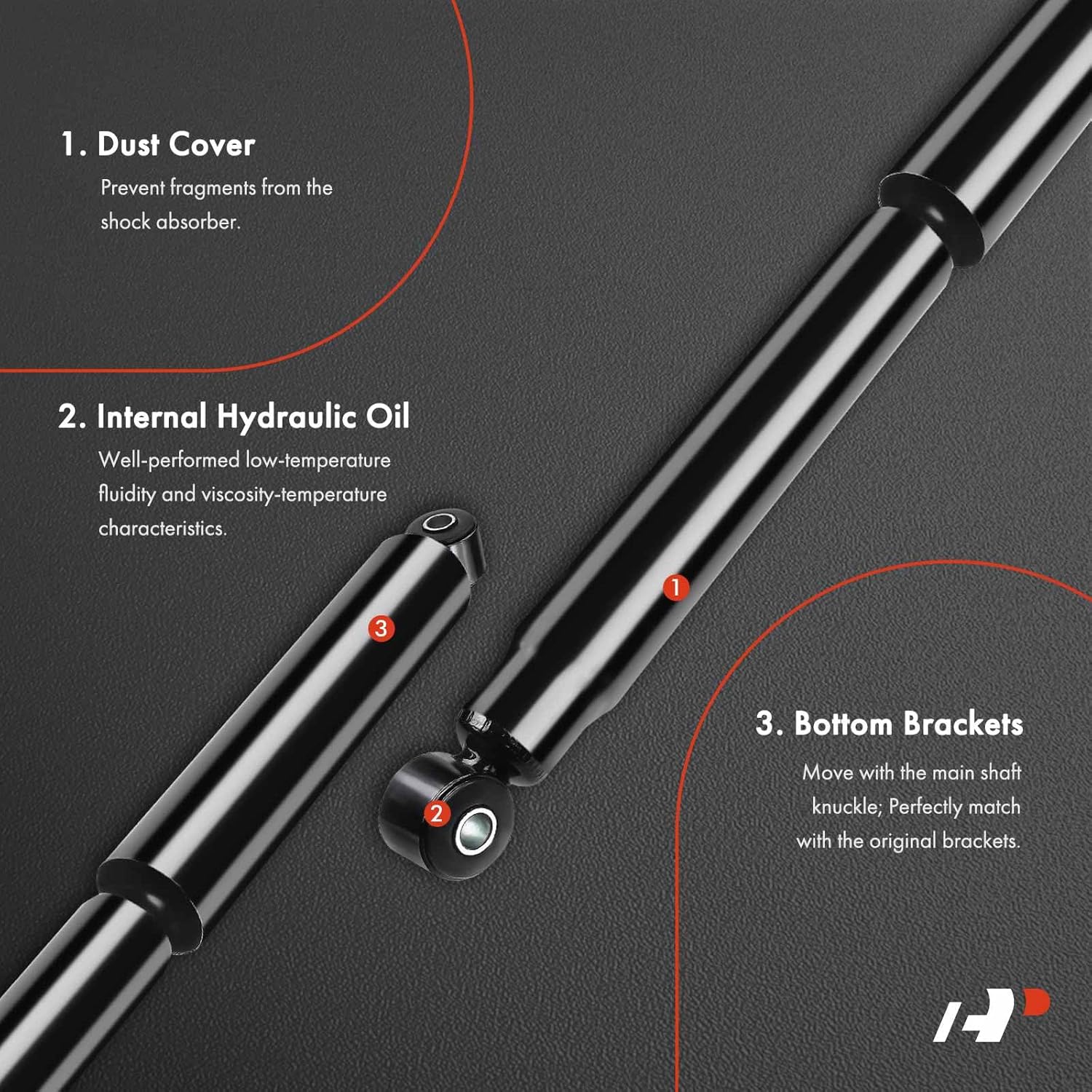 1. Dust Cover
Prevent fragments from the shock absorber.

2. Internal Hydraulic Oil
Well-performed low-temperature fluidity and viscosity-temperature characteristics.

3

1

2

3. Bottom Brackets
Move with the main shaft knuckle; Perfectly match with the original brackets.