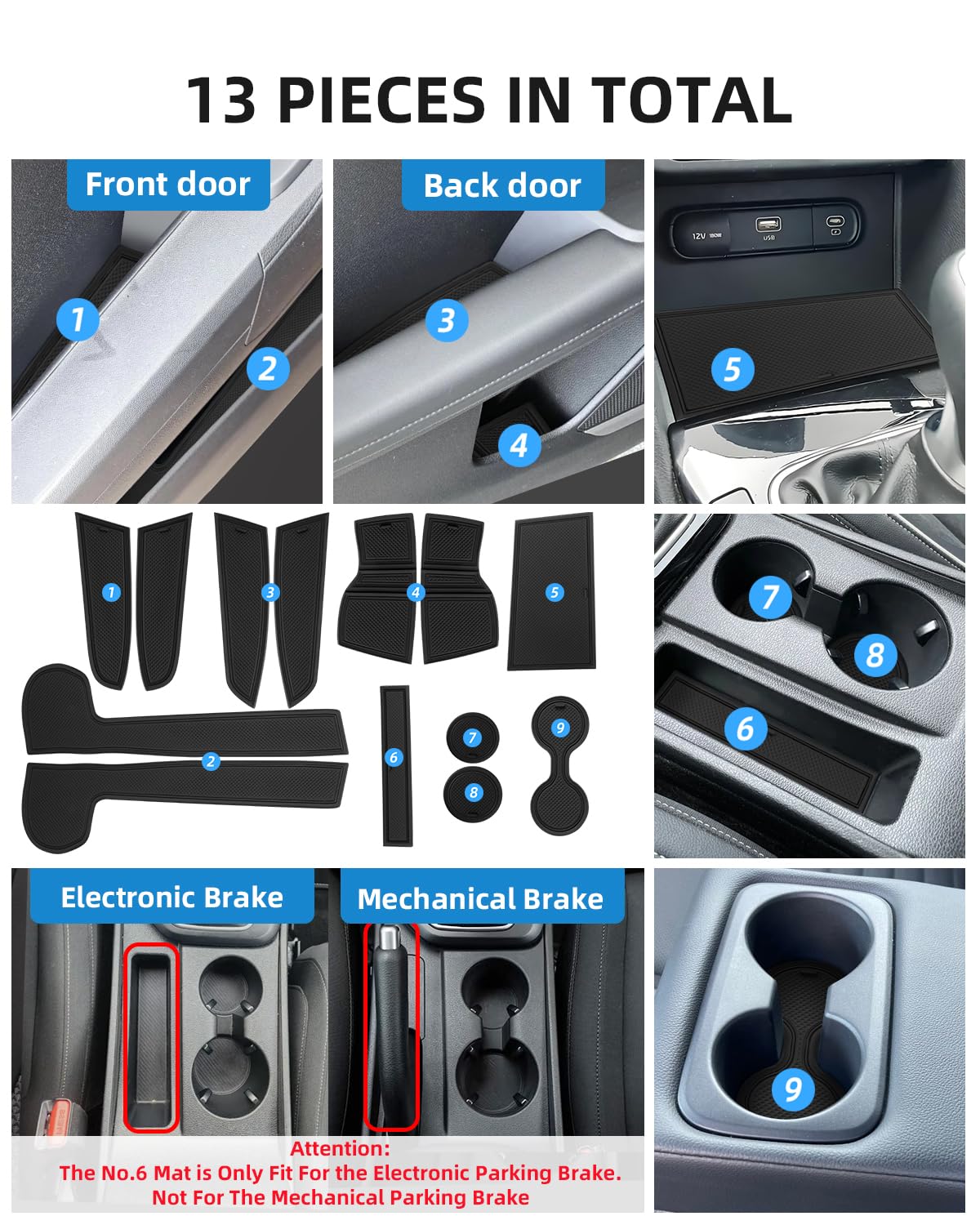 13 PIECES IN TOTAL

Front door

1

2

Back door

3

4

12V

USB

5

1

3

4

5

2

6

7

8

9

7

8

6

Electronic Brake

Mechanical Brake

Attention:
The No.6 Mat is Only Fit For the Electronic Parking Brake.
Not For The Mechanical Parking Brake

9