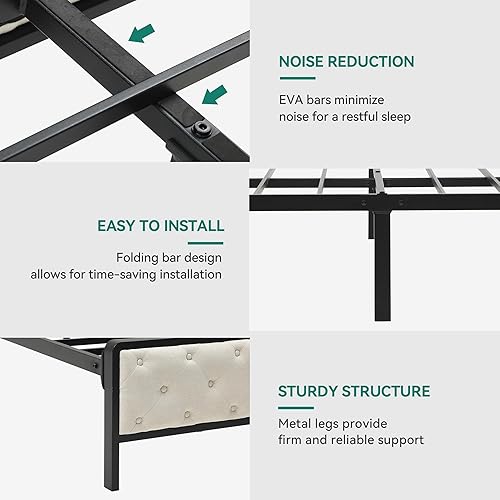 NOISE REDUCTION

EVA bars minimize noise for a restful sleep

EASY TO INSTALL

Folding bar design allows for time-saving installation

STURDY STRUCTURE

Metal legs provide firm and reliable support