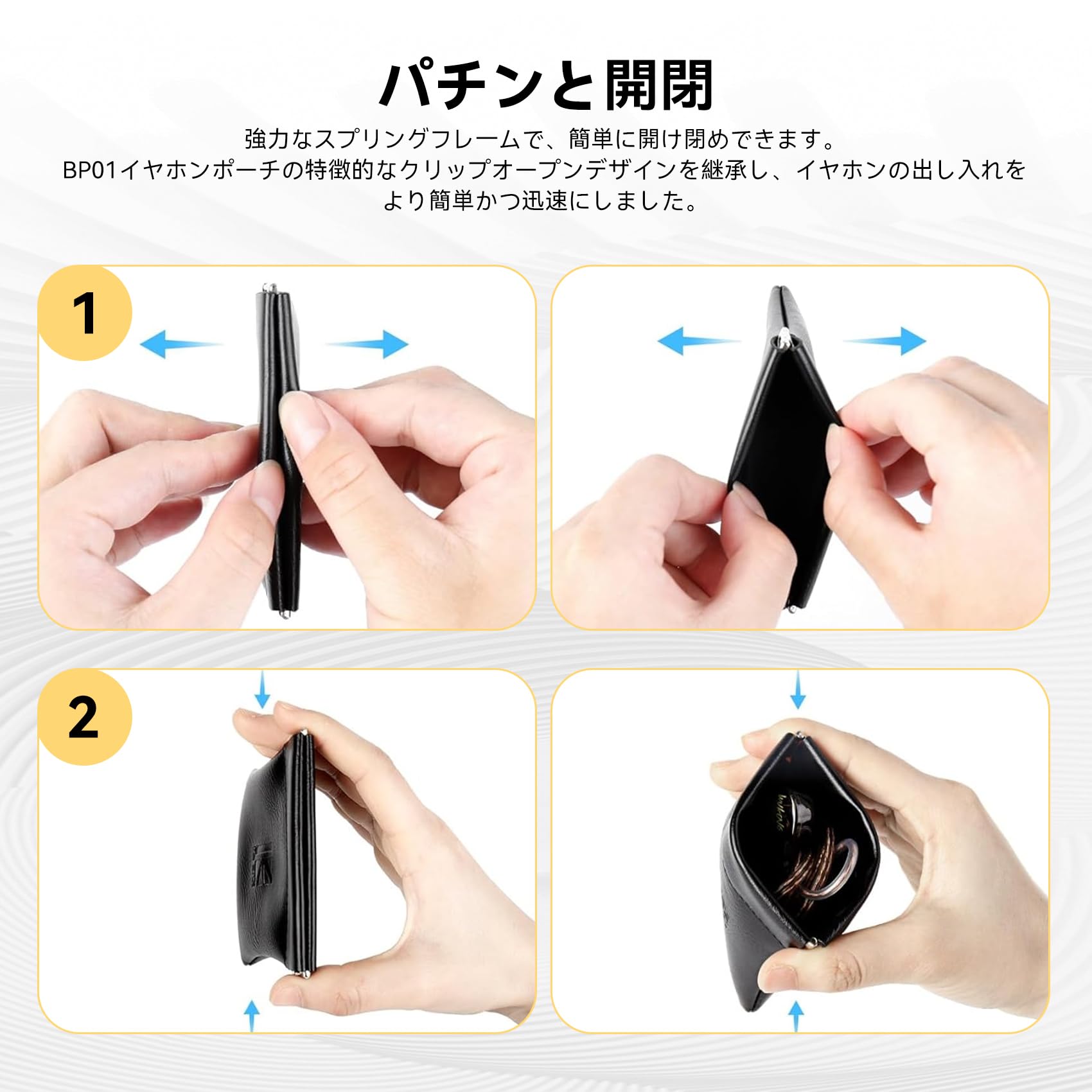 パチンと開閉

強力なスプリングフレームで、簡単に開け閉めできます。
BP01イヤホンポーチの特徴的なクリップオープンデザインを継承し、イヤホンの出し入れをより簡単かつ迅速にしました。

1

2