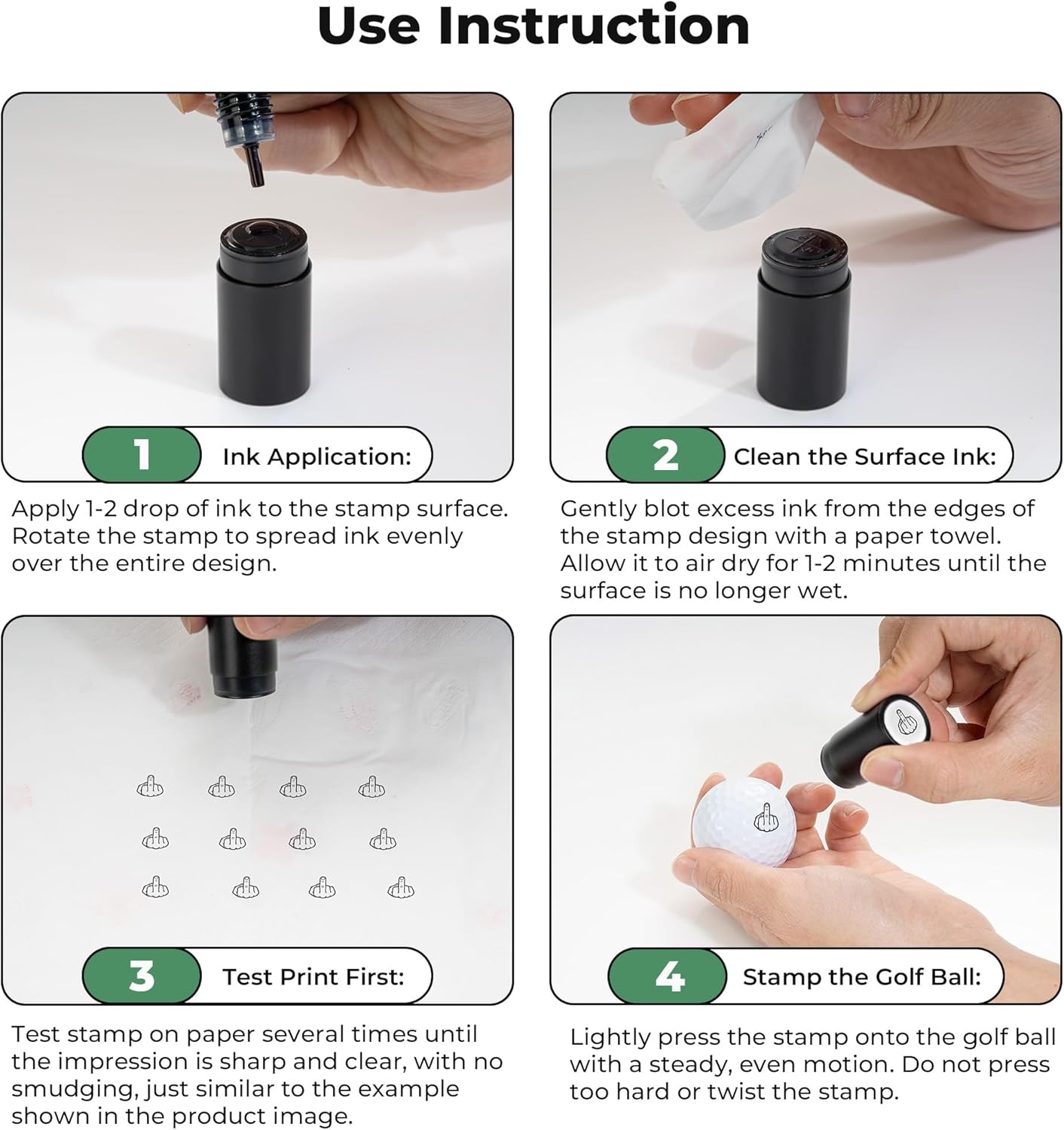 Use Instruction

1 Ink Application:

Apply 1-2 drop of ink to the stamp surface. Rotate the stamp to spread ink evenly over the entire design.

2 Clean the Surface Ink:

Gently blot excess ink from the edges of the stamp design with a paper towel. Allow it to air dry for 1-2 minutes until the surface is no longer wet.

3 Test Print First:

Test stamp on paper several times until the impression is sharp and clear, with no smudging, just similar to the example shown in the product image.

4 Stamp the Golf Ball:

Lightly press the stamp onto the golf ball with a steady, even motion. Do not press too hard or twist the stamp.