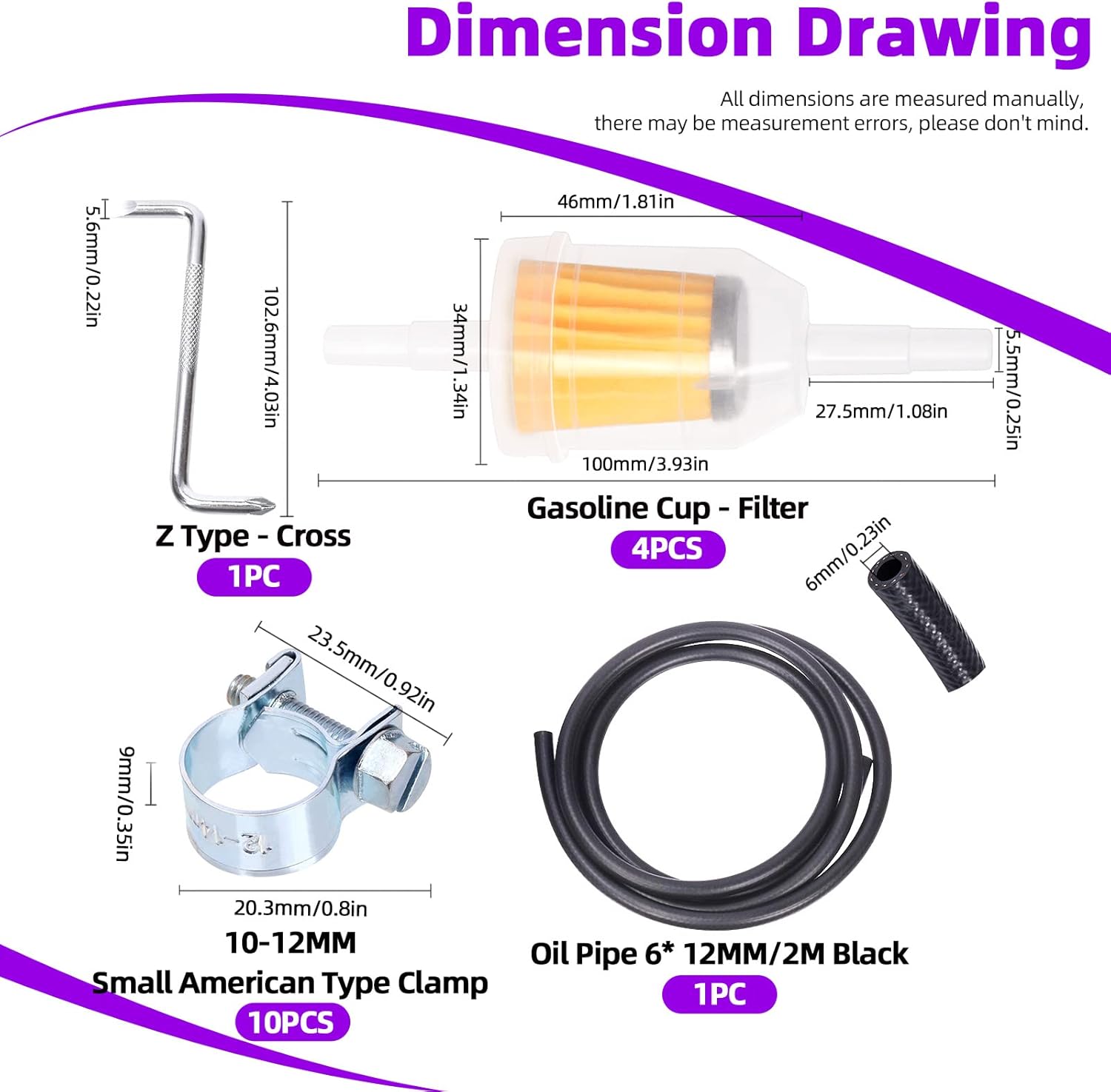 Dimension Drawing

All dimensions are measured manually, there may be measurement errors, please don't mind.

5.6mm/0.22in

102.6mm/4.03in

Z Type - Cross

1PC

46mm/1.81in

34mm/1.34in

5.5mm/0.25in

27.5mm/1.08in

100mm/3.93in

Gasoline Cup - Filter

4PCS

6mm/0.23in

23.5mm/0.92in

9mm/0.35in

12-14

20.3mm/0.8in

10-12MM
Small American Type Clamp

10PCS

Oil Pipe 6* 12MM/2M Black

1PC