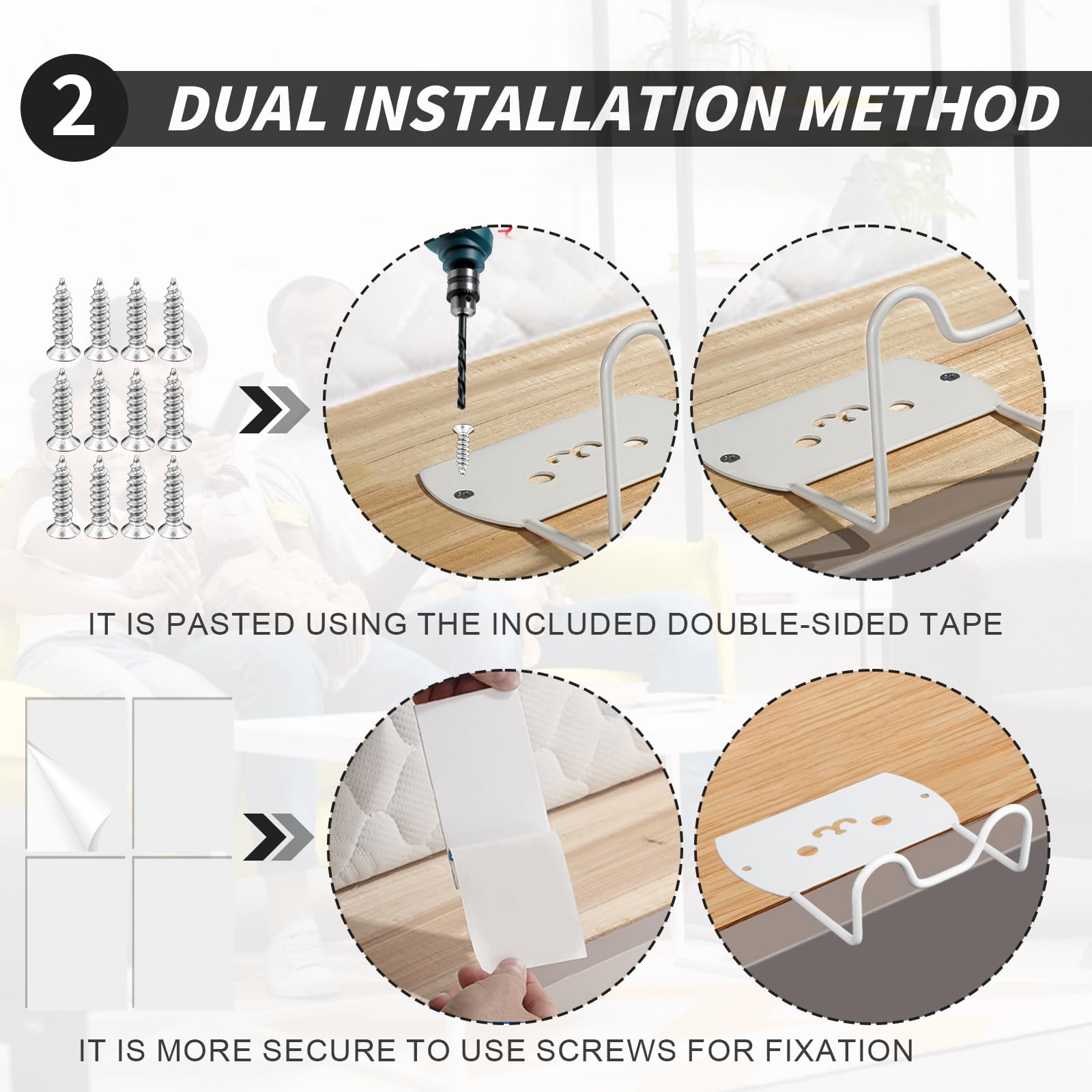 2 DUAL INSTALLATION METHOD

IT IS PASTED USING THE INCLUDED DOUBLE-SIDED TAPE

IT IS MORE SECURE TO USE SCREWS FOR FIXATION