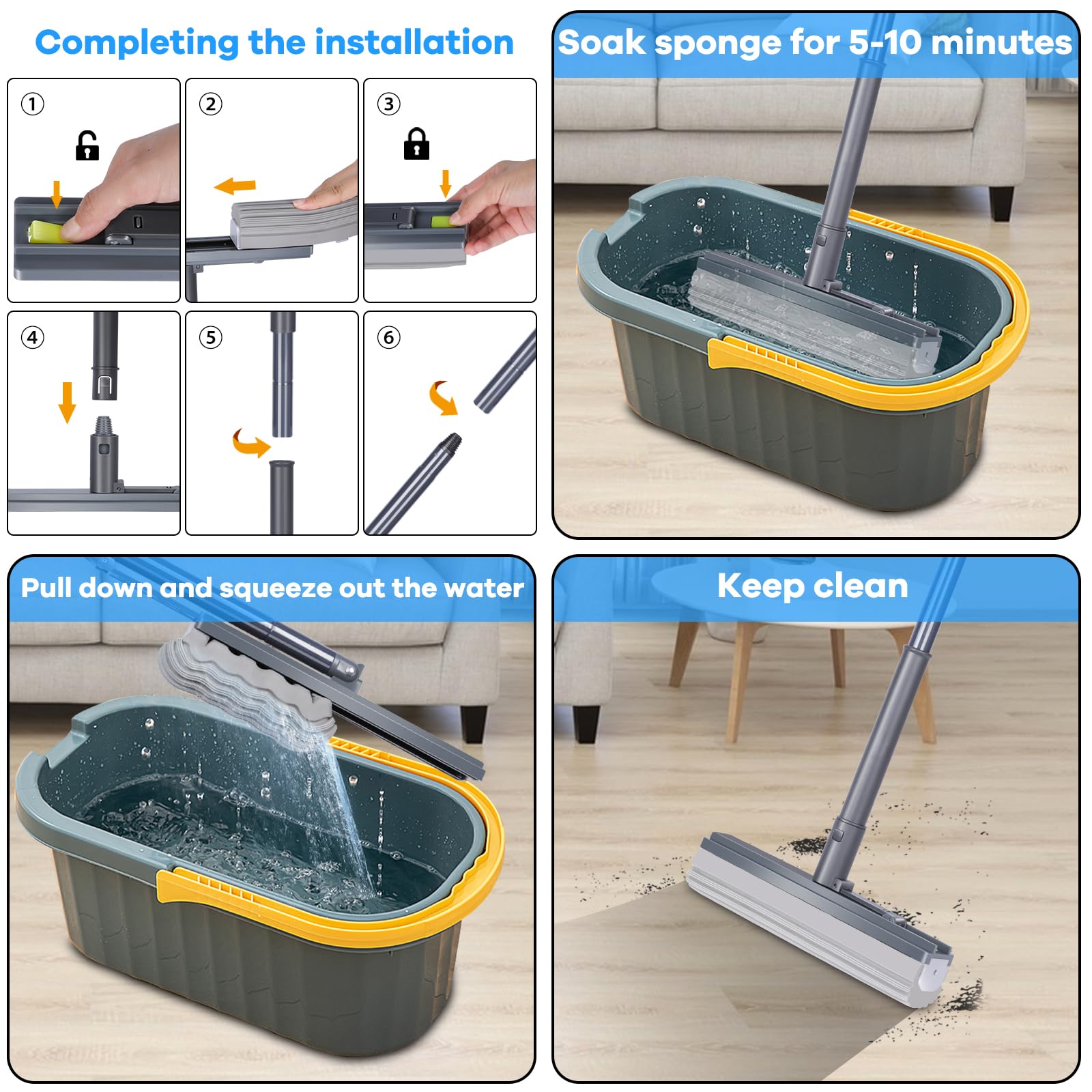 Completing the installation

①

②

③

④

⑤

⑥

Soak sponge for 5-10 minutes

Pull down and squeeze out the water

Keep clean