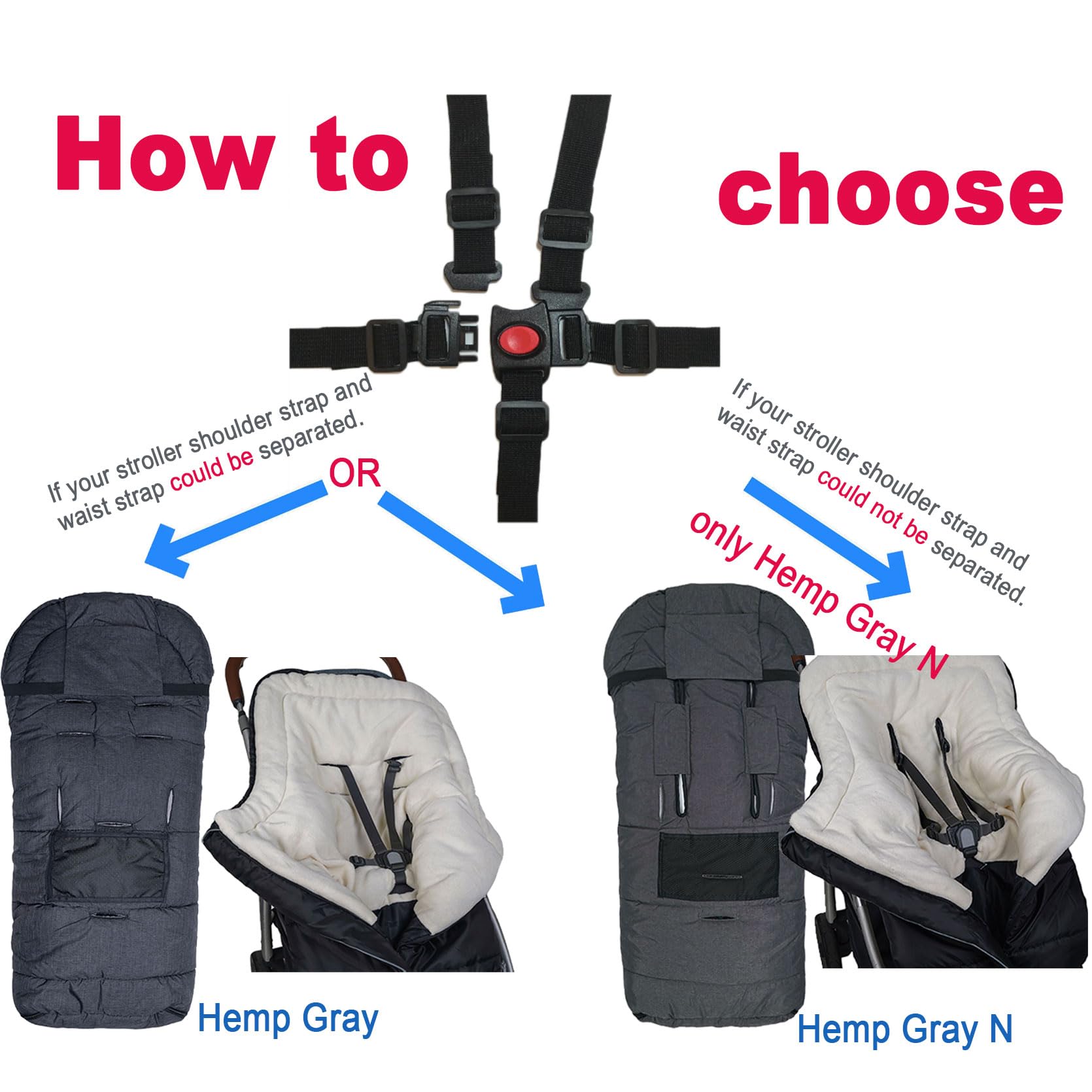 How to choose

If your stroller shoulder strap and waist strap could be separated.

OR

If your stroller shoulder strap and waist strap could not be separated.

only Hemp Gray N

Hemp Gray

Hemp Gray N