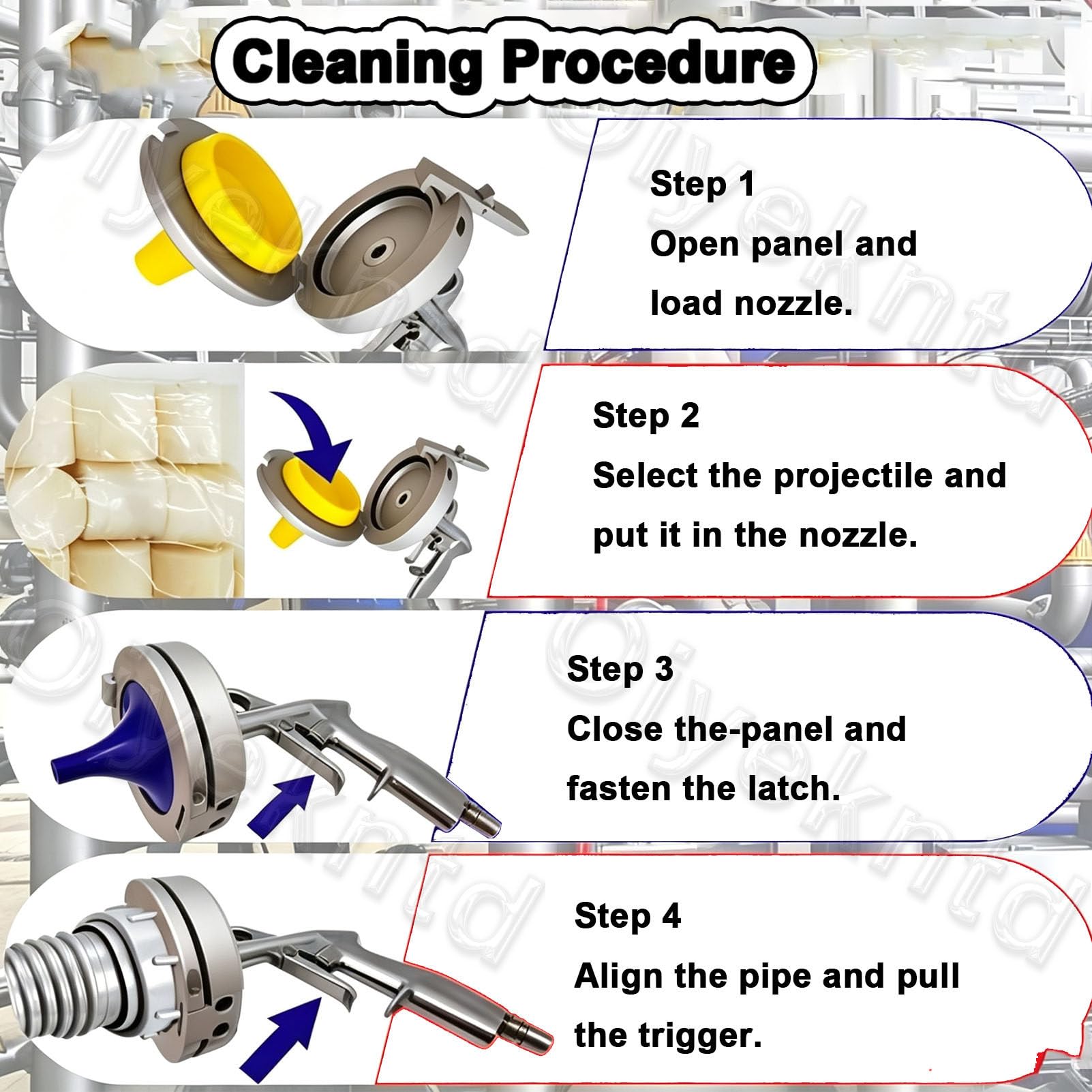 Cleaning Procedure

Step 1
Open panel and load nozzle.

Step 2
Select the projectile and put it in the nozzle.

Step 3
Close the-panel and fasten the latch.

Step 4
Align the pipe and pull the trigger.