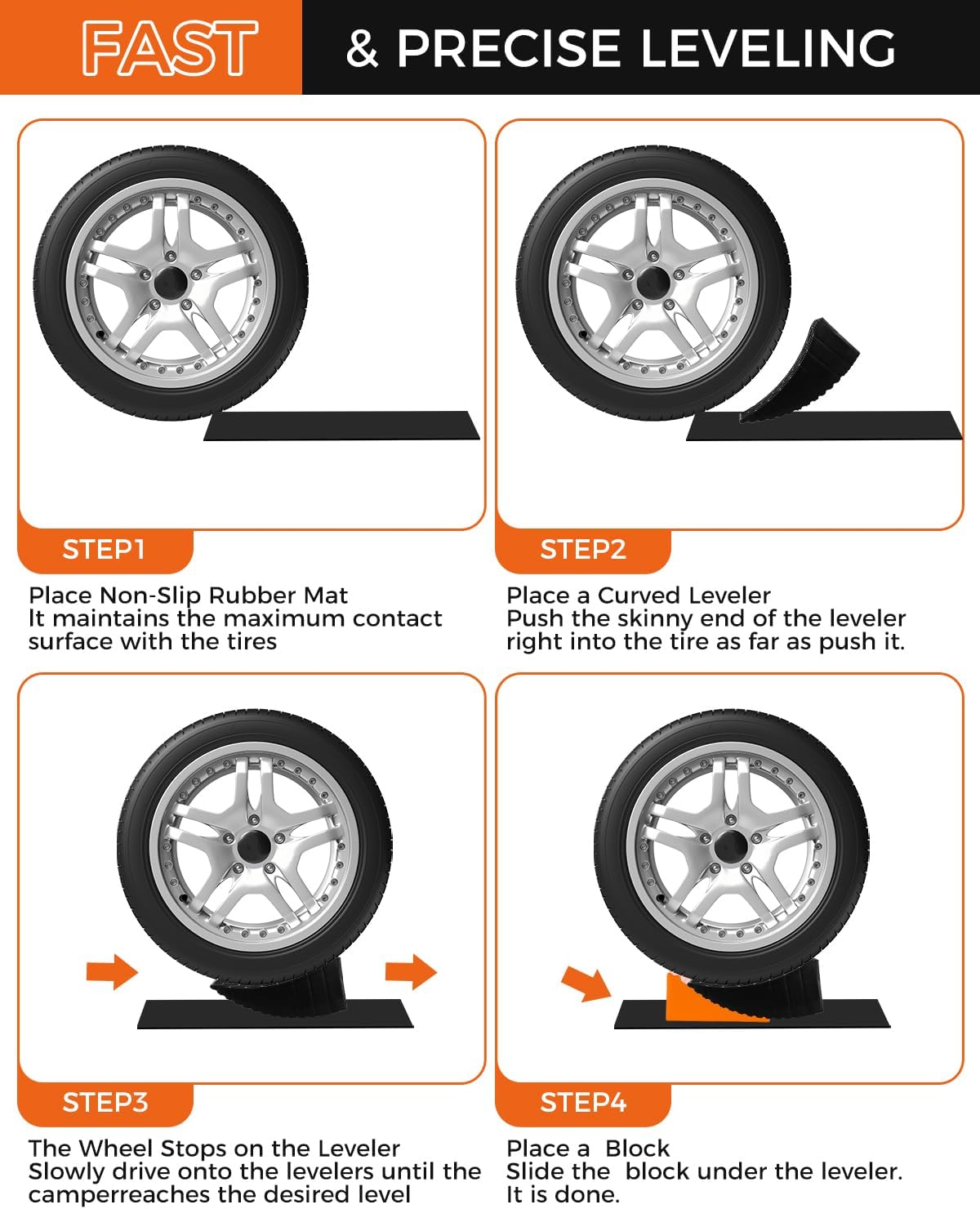 FAST & PRECISE LEVELING

STEP1

Place Non-Slip Rubber Mat
It maintains the maximum contact surface with the tires

STEP2

Place a Curved Leveler
Push the skinny end of the leveler right into the tire as far as push it.

STEP3

The Wheel Stops on the Leveler
Slowly drive onto the levelers until the camperreaches the desired level

STEP4

Place a Block
Slide the block under the leveler.
It is done.