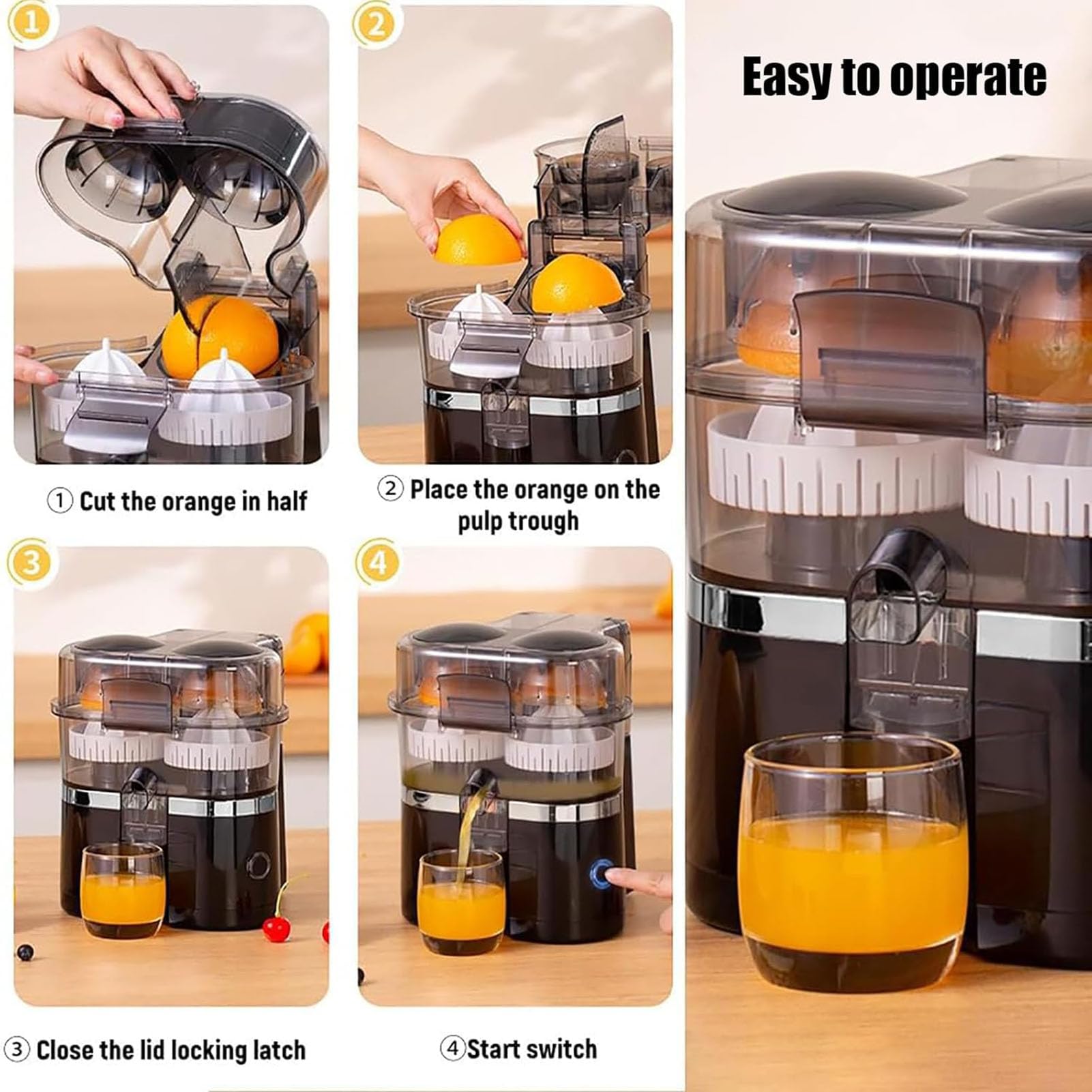 1

2

Easy to operate

① Cut the orange in half

② Place the orange on the pulp trough

3

4

③ Close the lid locking latch

④Start switch