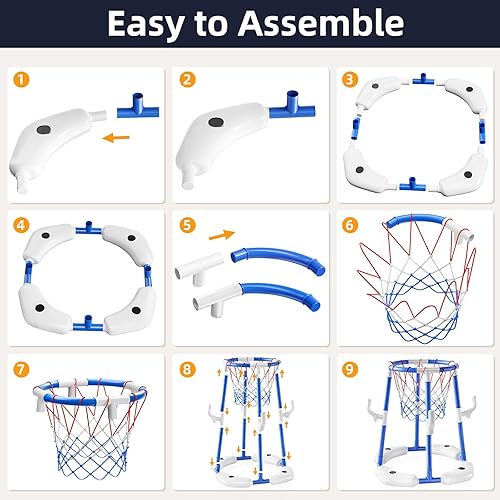 Easy to Assemble

1

2

3

4

5

6

7

8

9