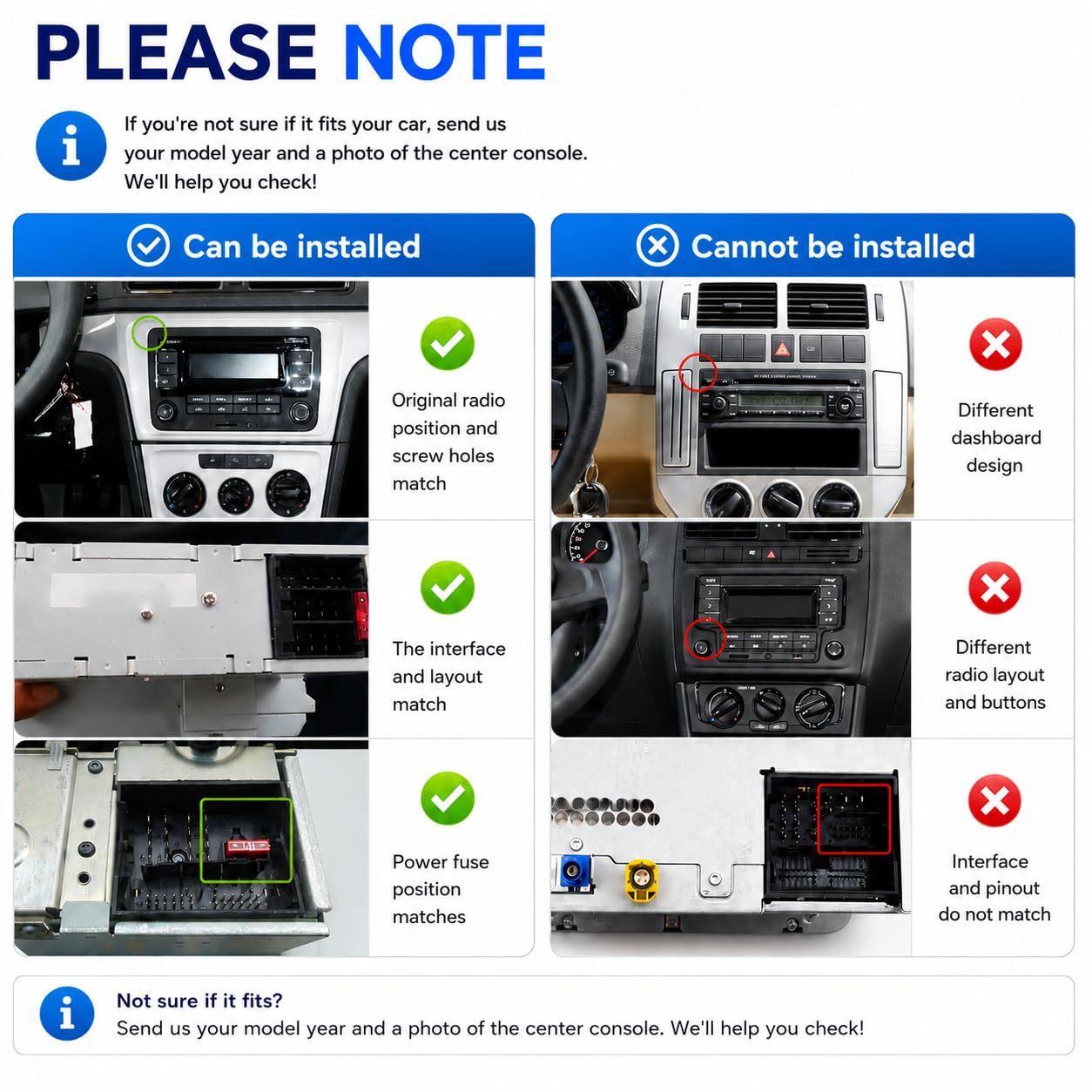 PLEASE NOTE

If you're not sure if it fits your car, send us your model year and a photo of the center console. We'll help you check!

Can be installed

Original radio position and screw holes match

The interface and layout match

Power fuse position matches

Cannot be installed

Different dashboard design

Different radio layout and buttons

Interface and pinout do not match

Not sure if it fits?
Send us your model year and a photo of the center console. We'll help you check!