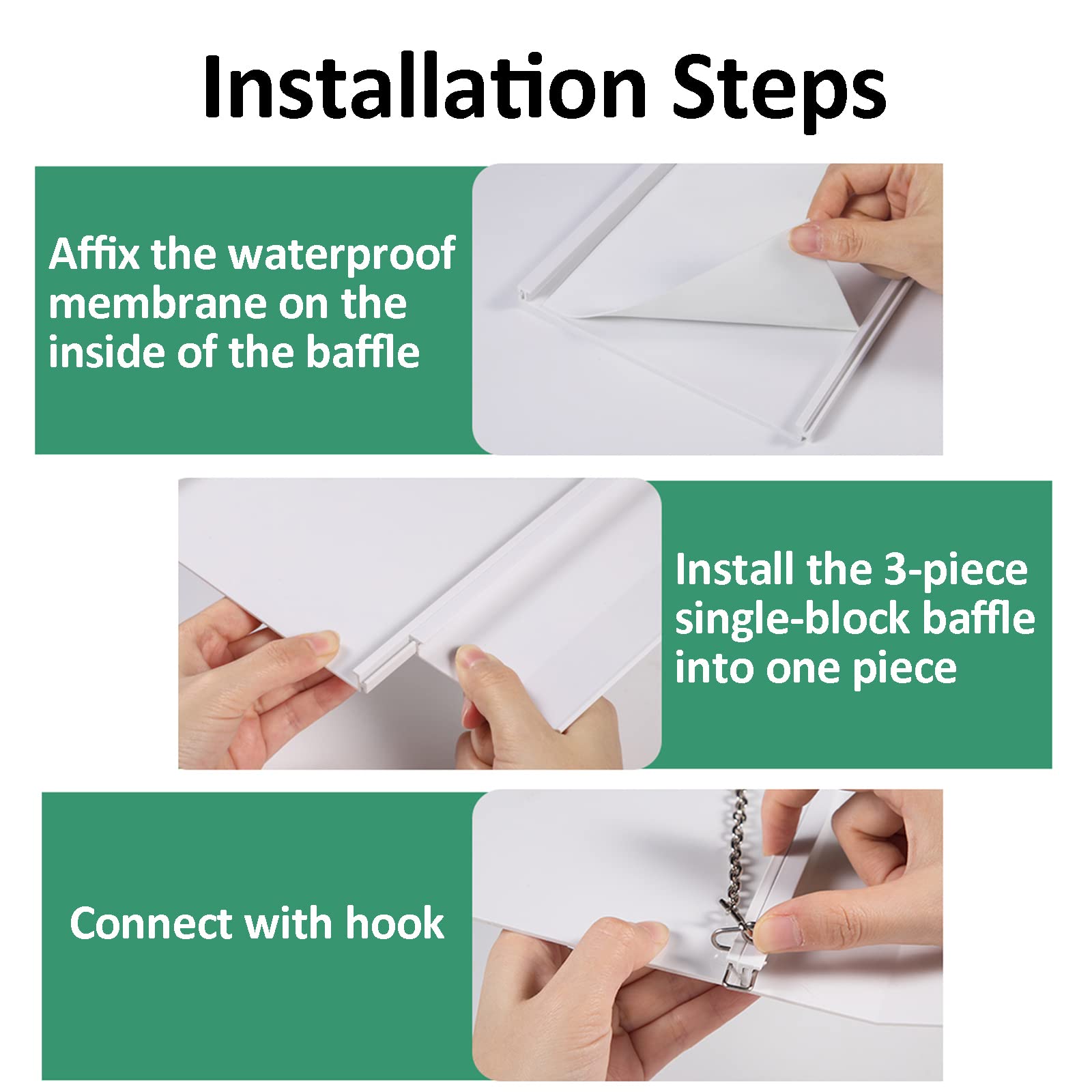 Installation Steps

Affix the waterproof membrane on the inside of the baffle

Install the 3-piece single-block baffle into one piece

Connect with hook