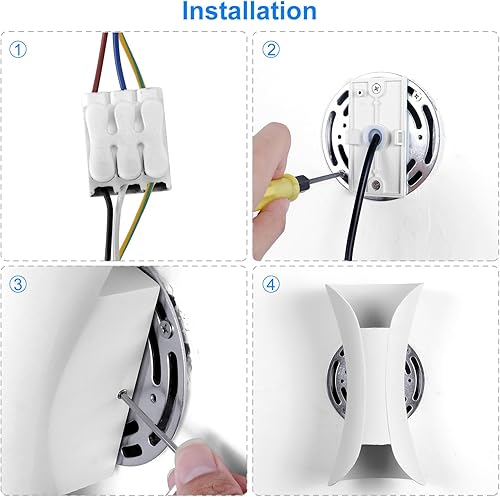 Installation

①

②

③

④