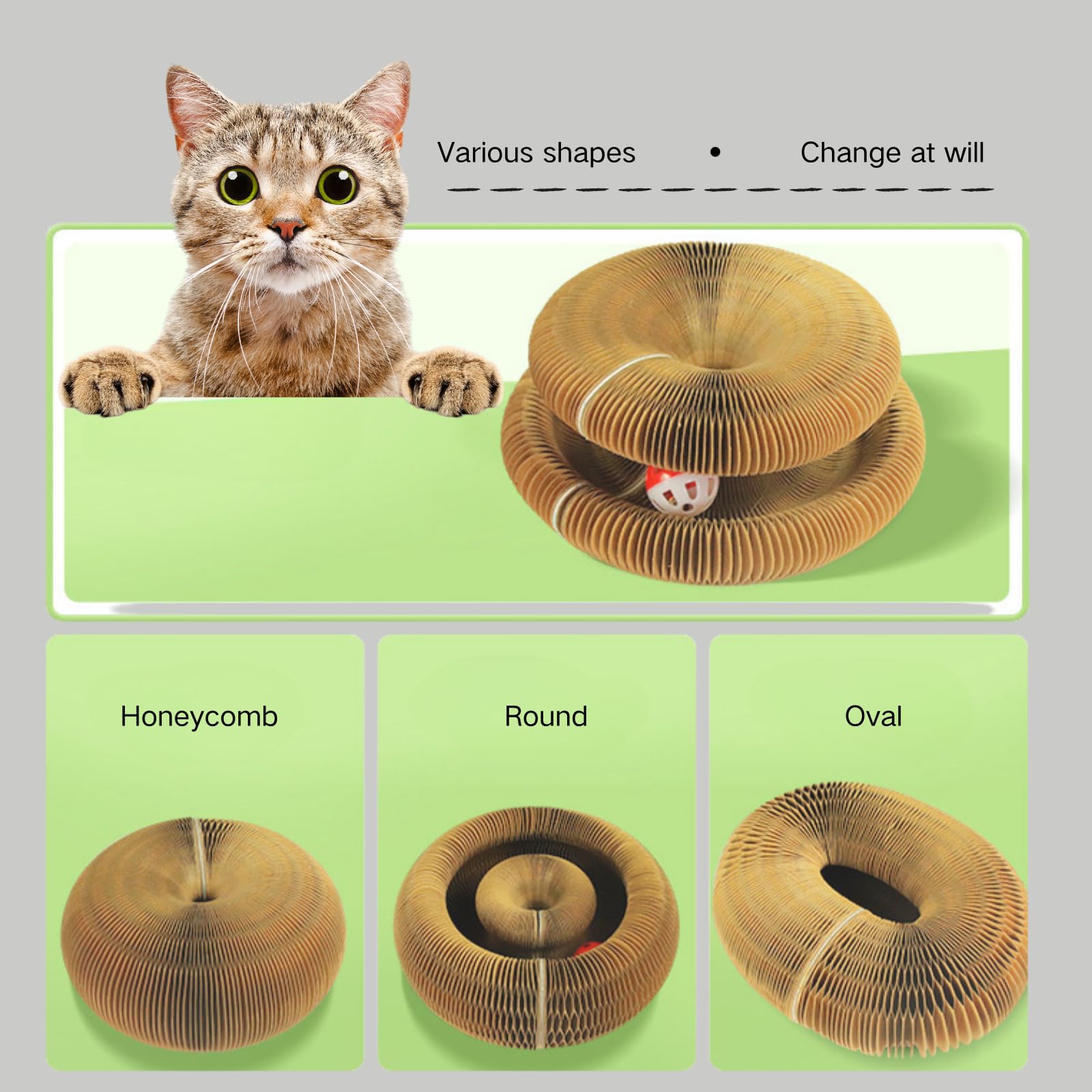 Various shapes • Change at will

Honeycomb

Round

Oval