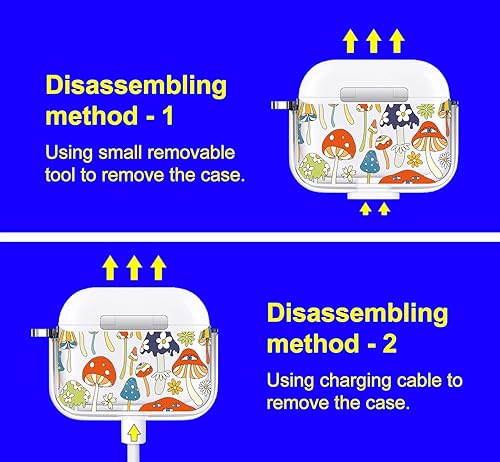 Disassembling method - 1

Using small removable tool to remove the case.

Disassembling method - 2

Using charging cable to remove the case.