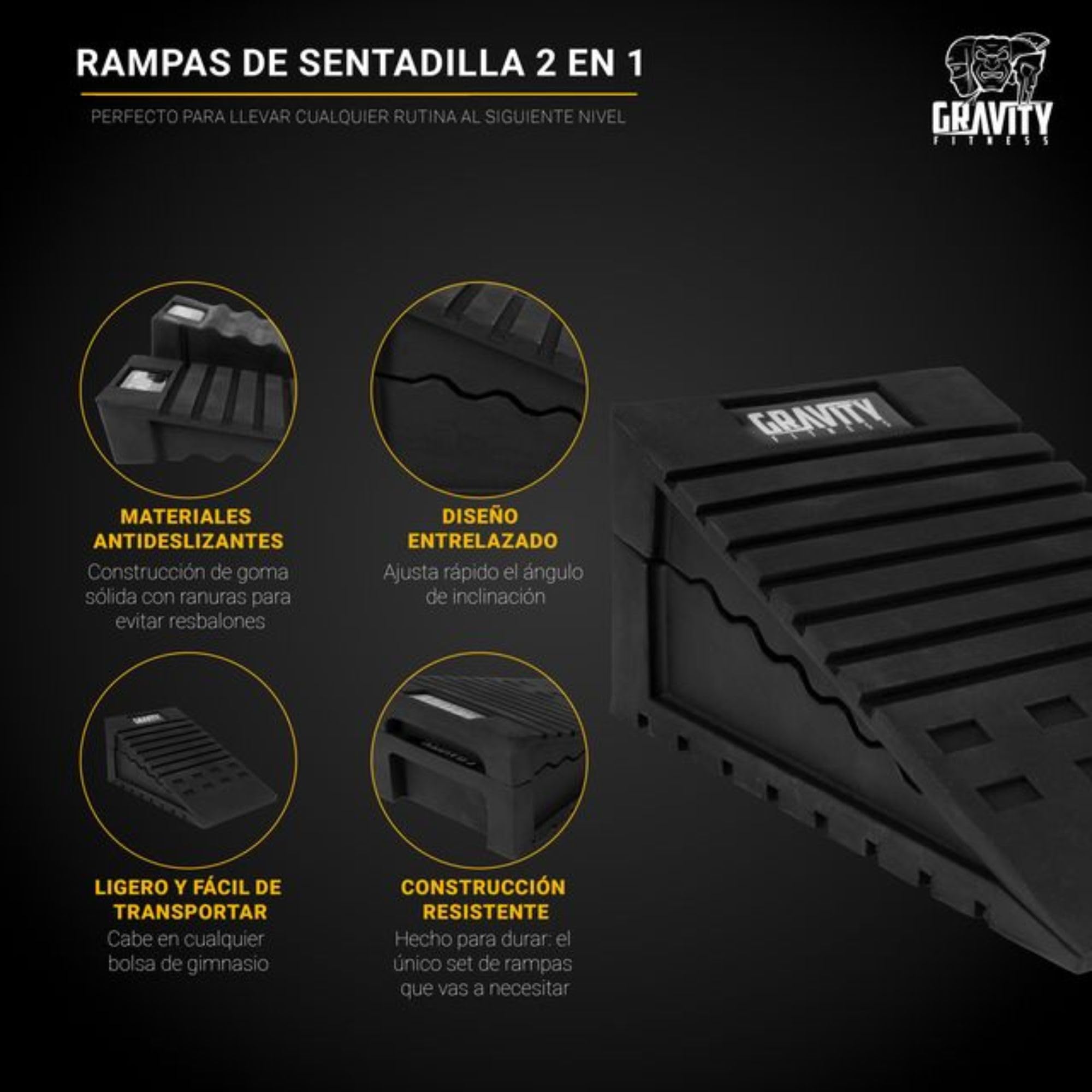 RAMPAS DE SENTADILLA 2 EN 1

PERFECTO PARA LLEVAR CUALQUIER RUTINA AL SIGUIENTE NIVEL

GRAVITY
FITNESS

MATERIALES ANTIDESLIZANTES
Construcción de goma sólida con ranuras para evitar resbalones

DISEÑO ENTRELAZADO
Ajusta rápido el ángulo de inclinación

LIGERO Y FÁCIL DE TRANSPORTAR
Cabe en cualquier bolsa de gimnasio

CONSTRUCCIÓN RESISTENTE
Hecho para durar: el único set de rampas que vas a necesitar

GRAVITY
FITNESS