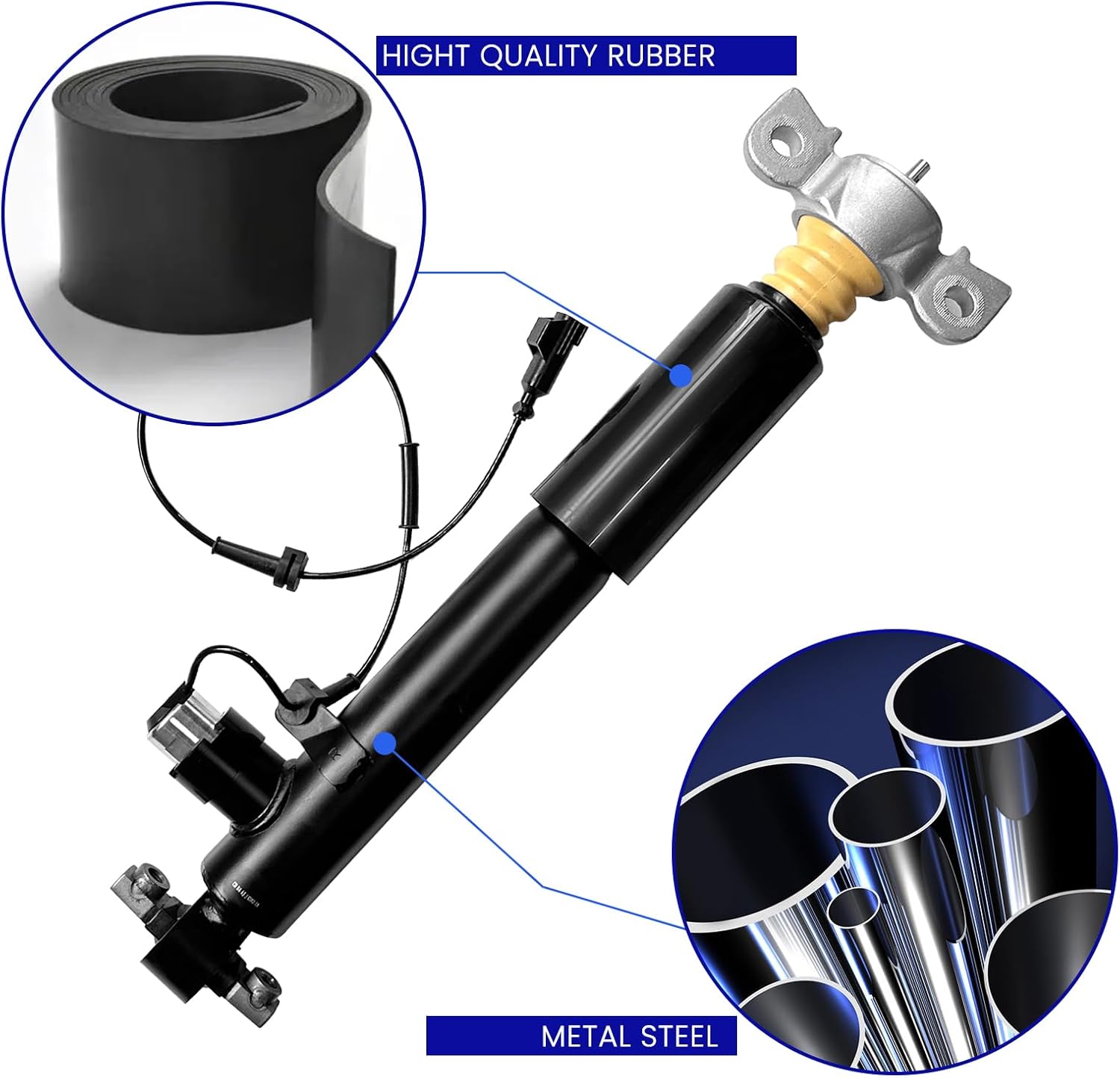 HIGHT QUALITY RUBBER

METAL STEEL