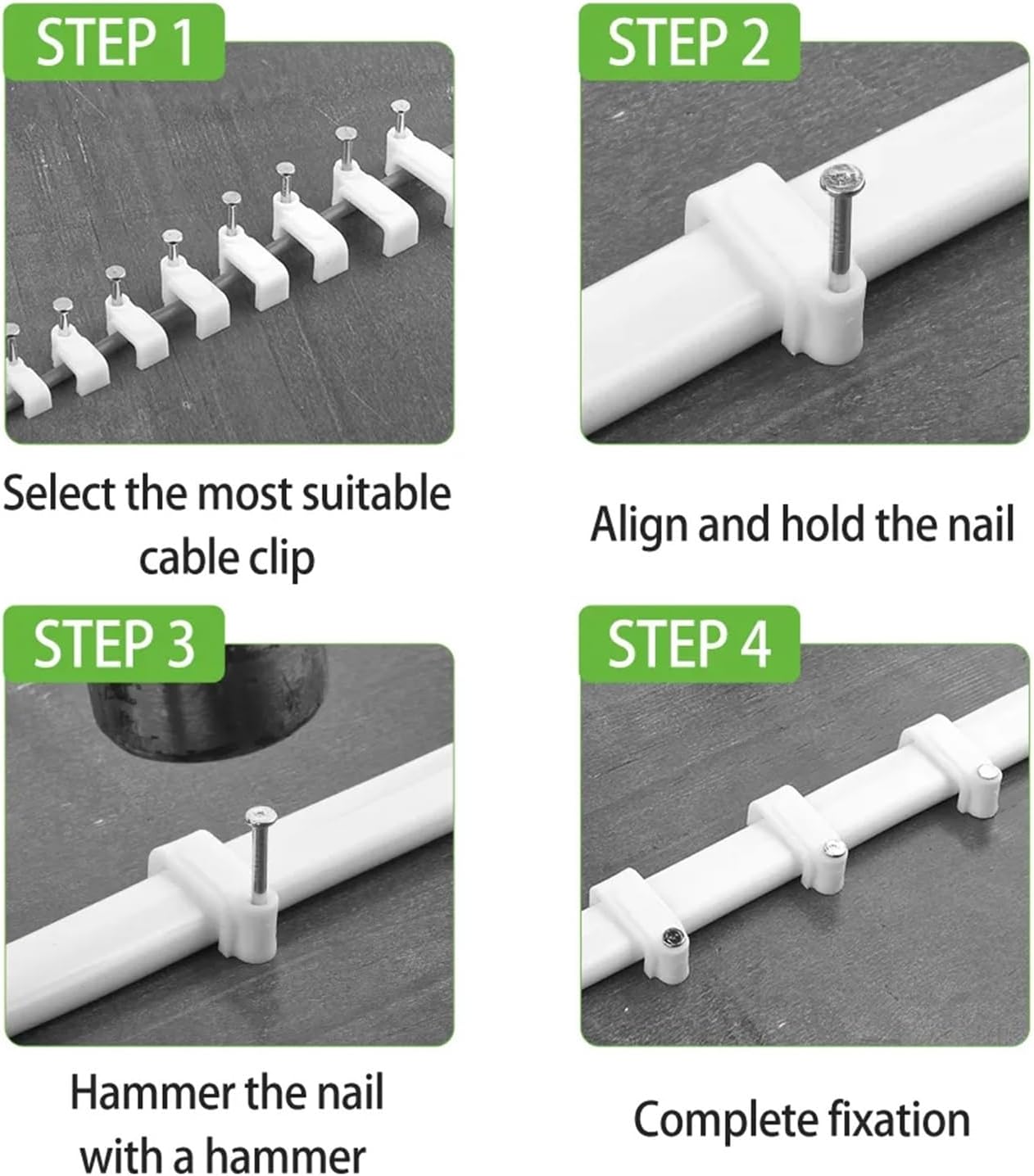 STEP 1

Select the most suitable cable clip

STEP 2

Align and hold the nail

STEP 3

Hammer the nail with a hammer

STEP 4

Complete fixation