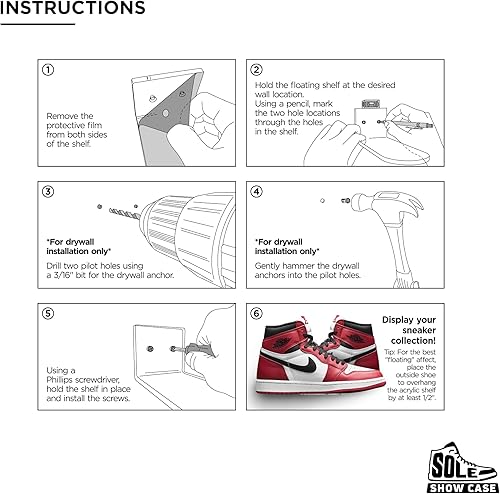 INSTRUCTIONS

①
Remove the protective film from both sides of the shelf.

②
Hold the floating shelf at the desired wall location.
Using a pencil, mark the two hole locations through the holes in the shelf.

③
*For drywall installation only*
Drill two pilot holes using a 3/16" bit for the drywall anchor.

④
*For drywall installation only*
Gently hammer the drywall anchors into the pilot holes.

⑤
Using a Philips screwdriver, hold the shelf in place and install the screws.

⑥
Display your sneaker collection!
Tip: For the best "floating" affect, place the outside shoe to overhang the acrylic shelf by at least 1/2".

SOLE SHOW CASE