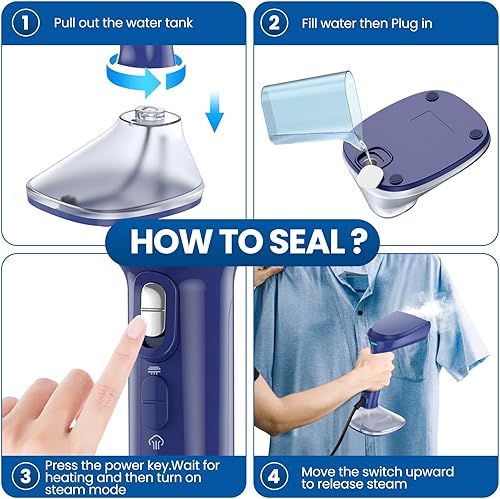 1 Pull out the water tank

2 Fill water then Plug in

HOW TO SEAL ?

3 Press the power key.Wait for heating and then turn on steam mode

4 Move the switch upward to release steam