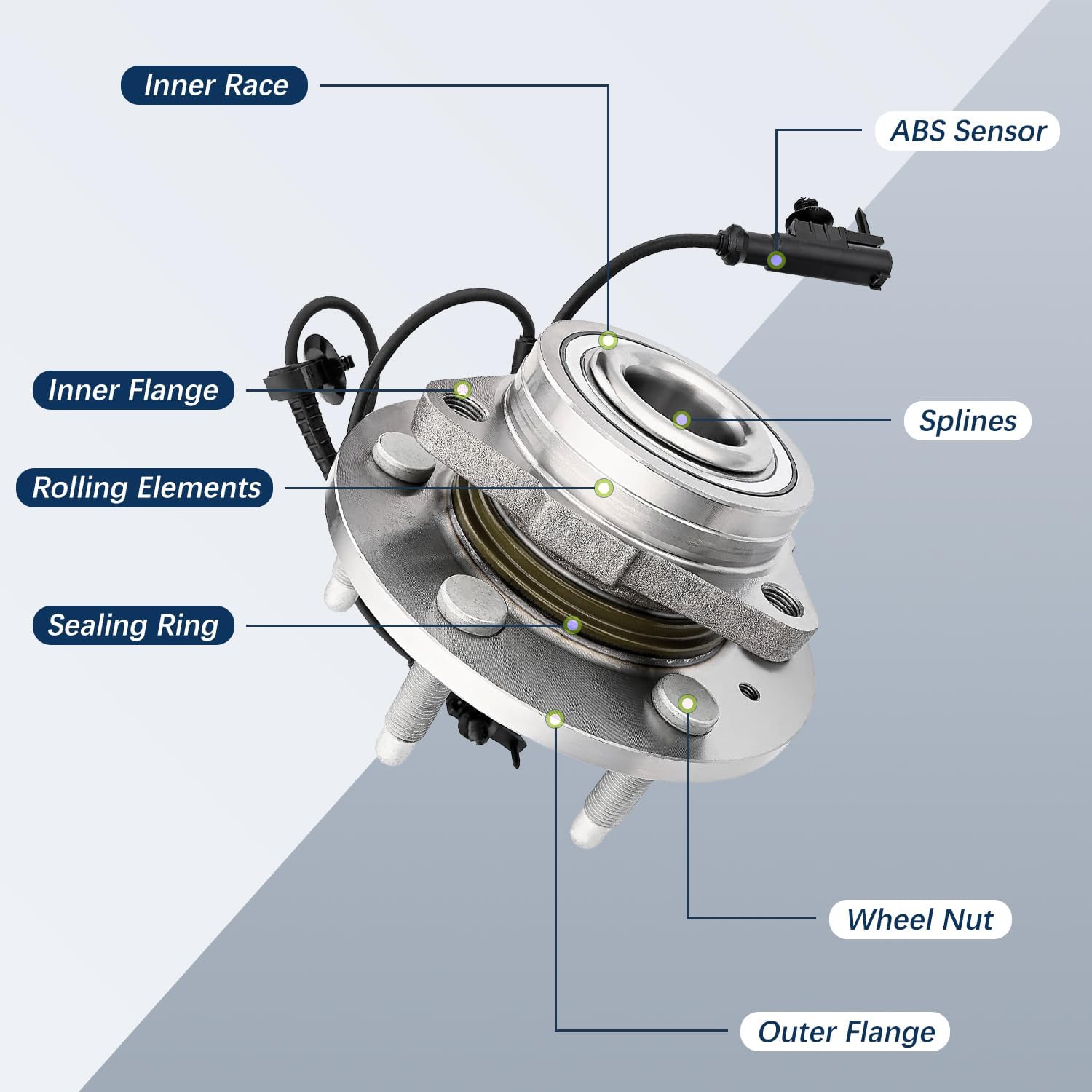 Inner Race

ABS Sensor

Inner Flange

Splines

Rolling Elements

Sealing Ring

Wheel Nut

Outer Flange