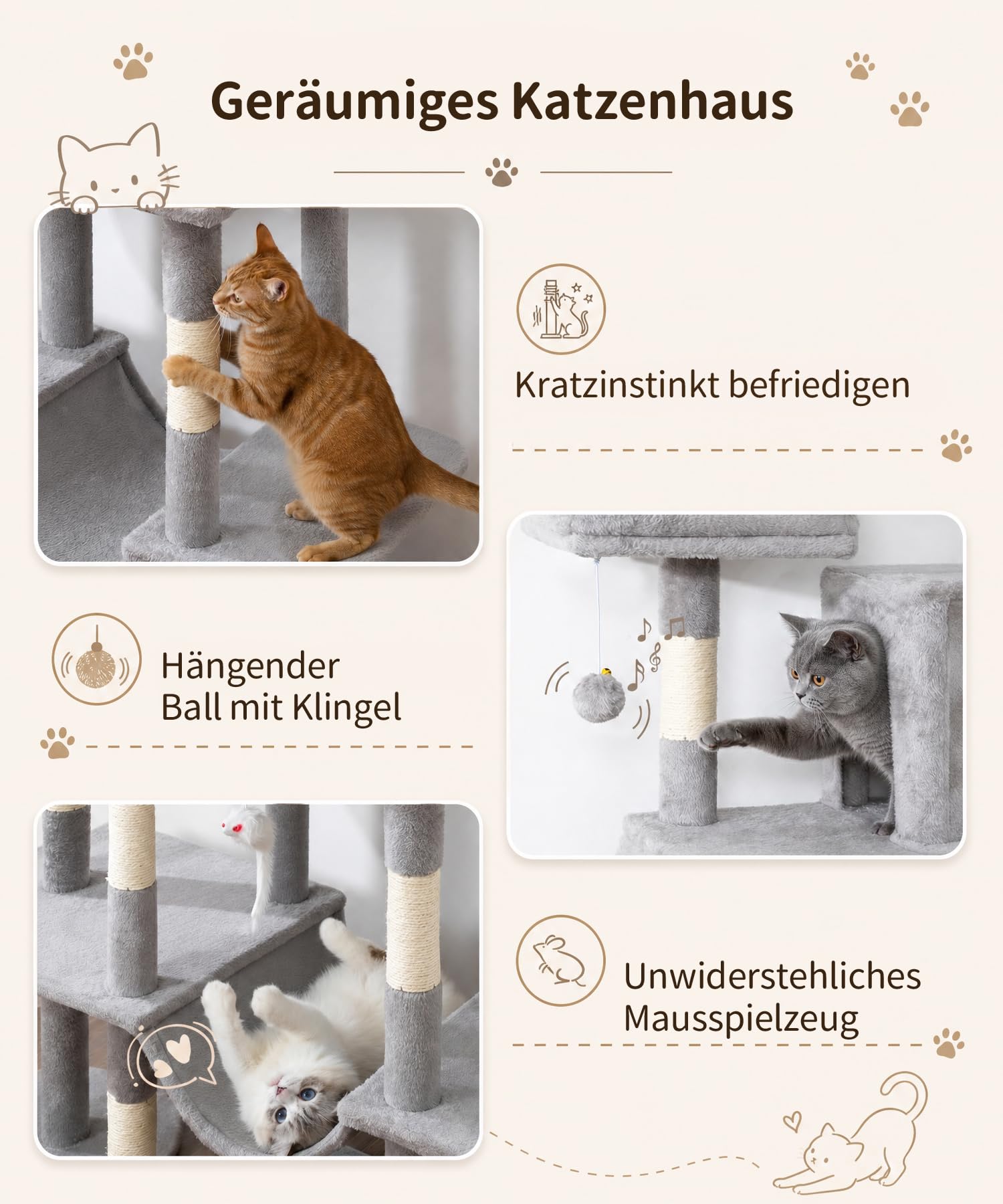 Geräumiges Katzenhaus

Kratzinstinkt befriedigen

Hängender Ball mit Klingel

Unwiderstehliches Mausspielzeug