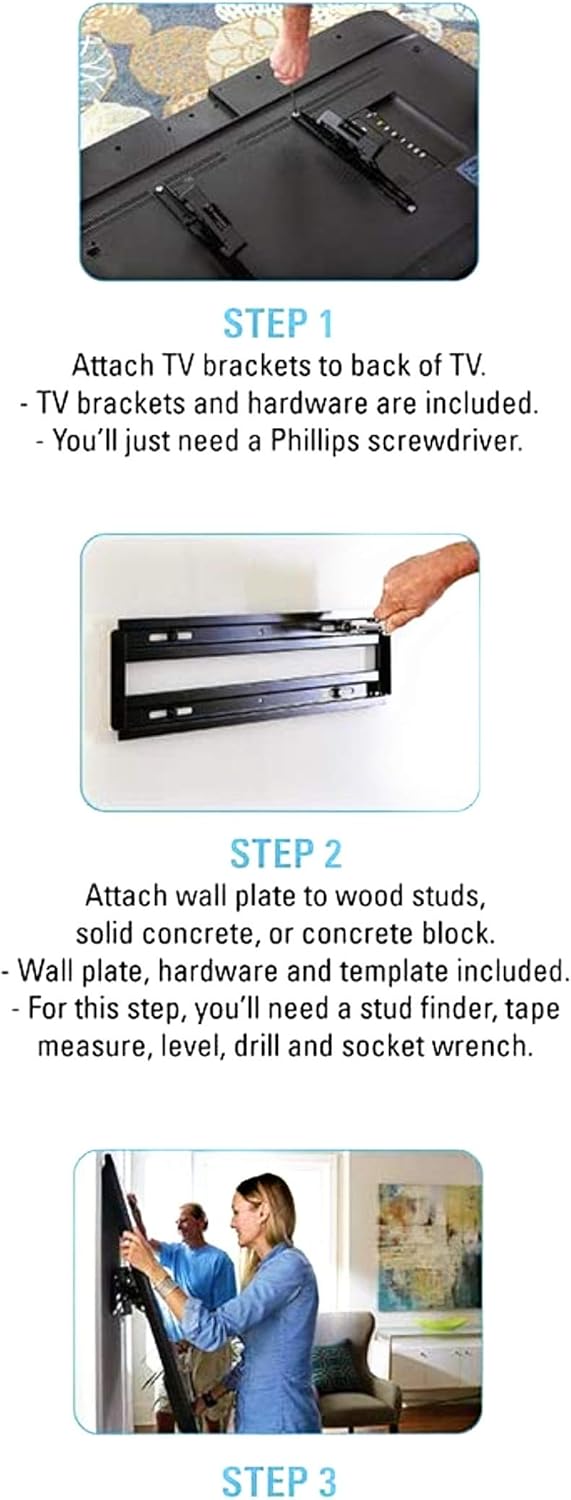 STEP 1
Attach TV brackets to back of TV.
- TV brackets and hardware are included.
- You'll just need a Phillips screwdriver.

STEP 2
Attach wall plate to wood studs, solid concrete, or concrete block.
- Wall plate, hardware and template included.
- For this step, you'll need a stud finder, tape measure, level, drill and socket wrench.

STEP 3